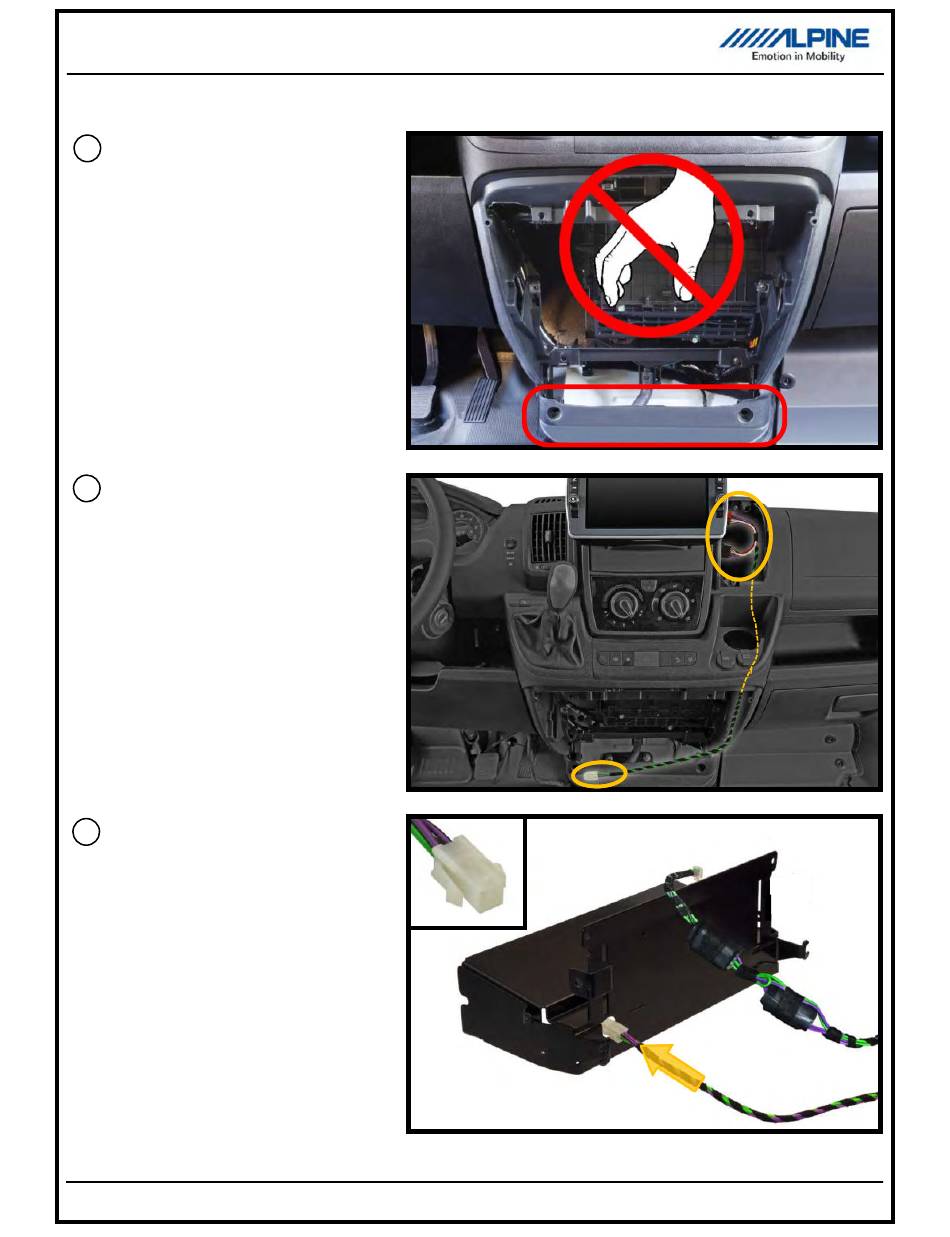 ALPINE
Emotion in Mobility