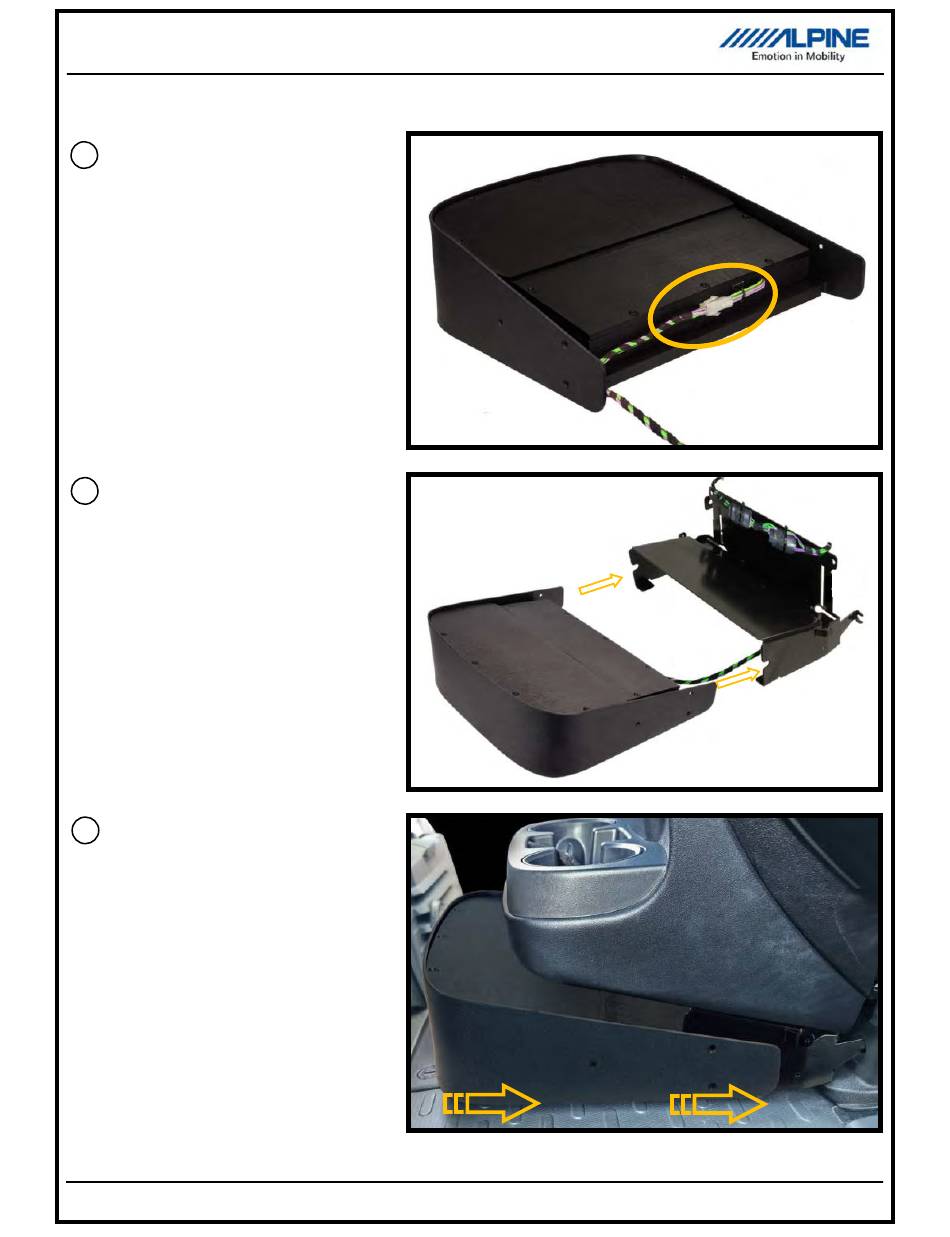 ALPINE
Emotion in Mobility