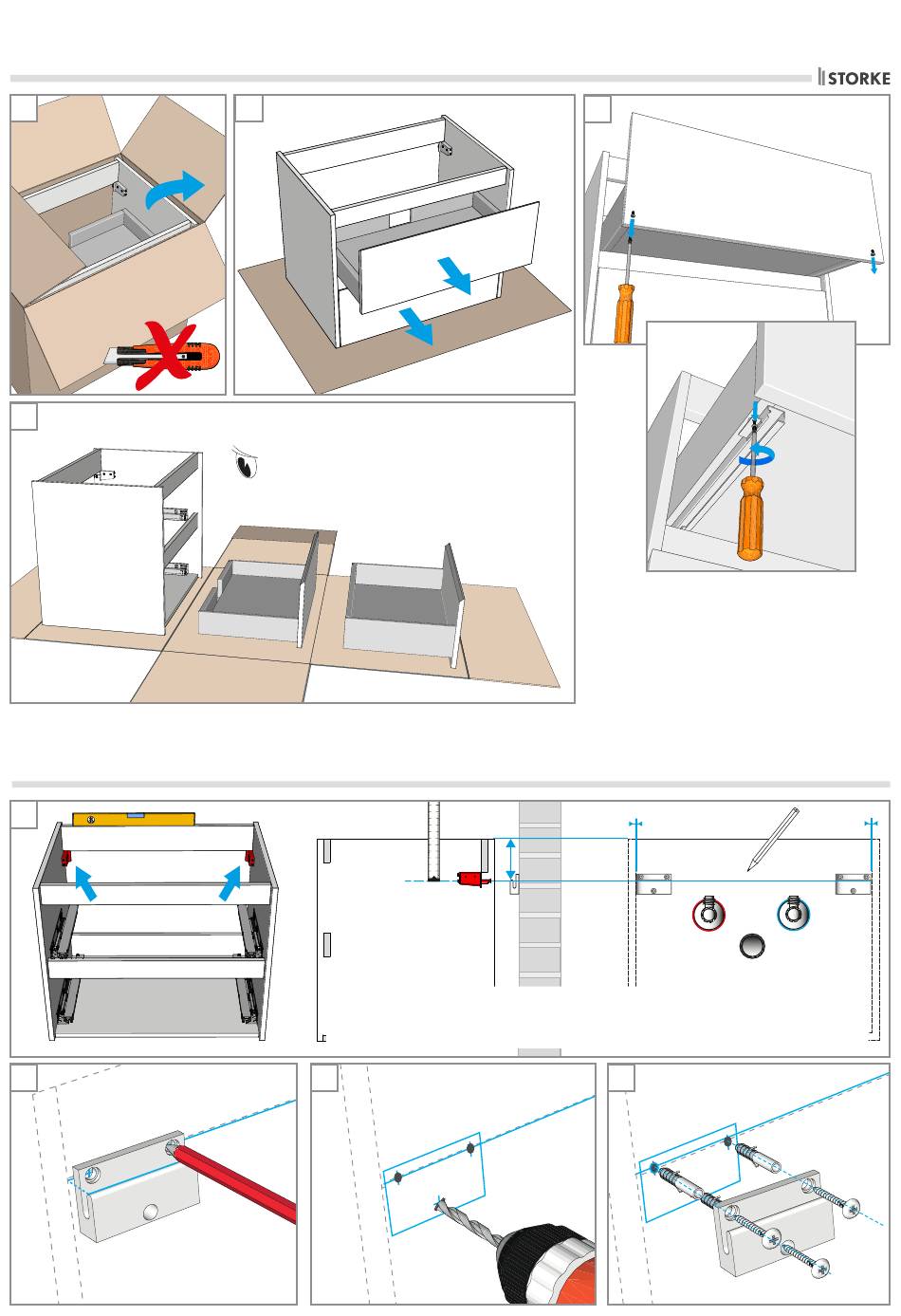 STORKE