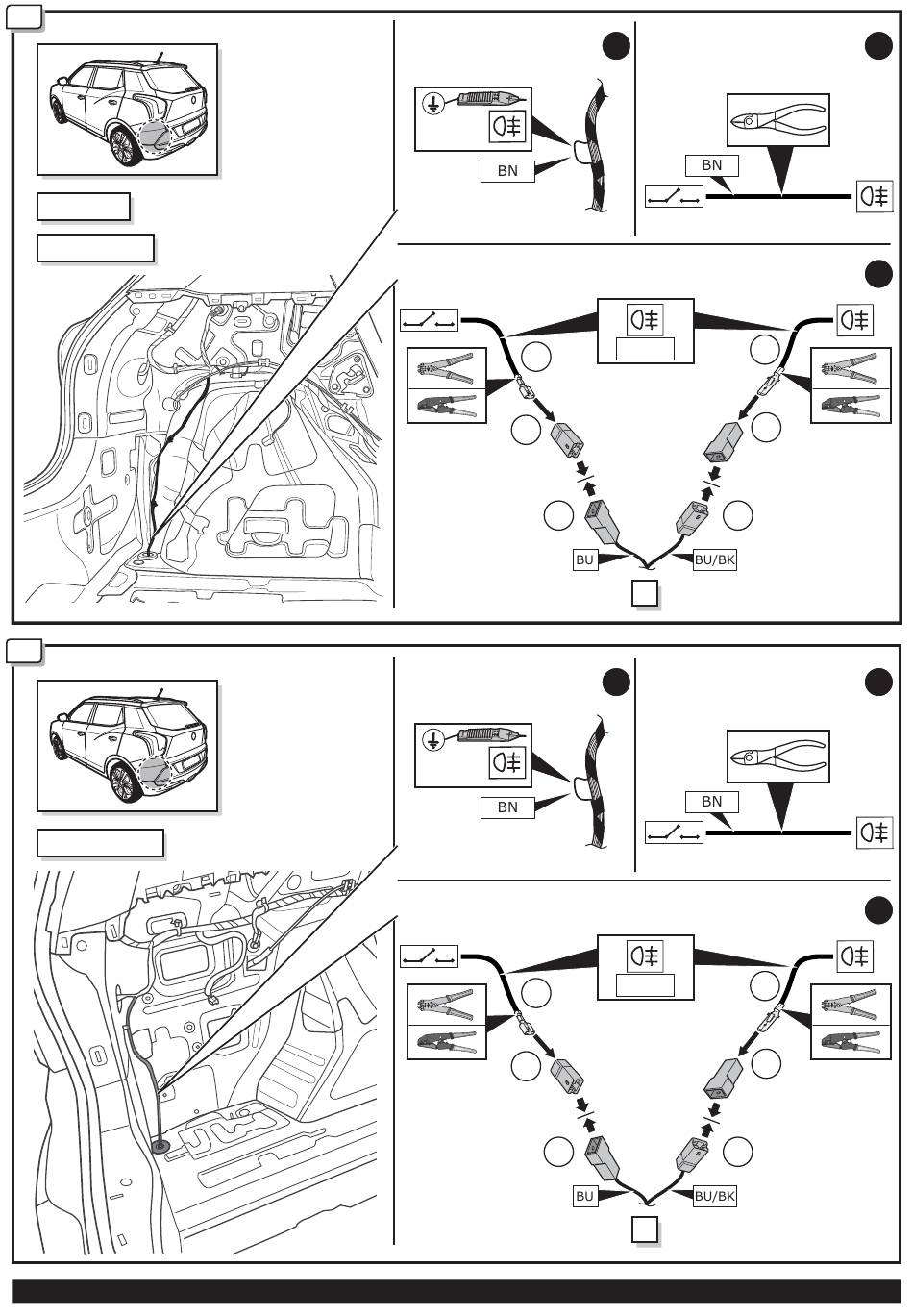 BN

BN

BU

BU/BK

BN

BN

BU

BU/BK