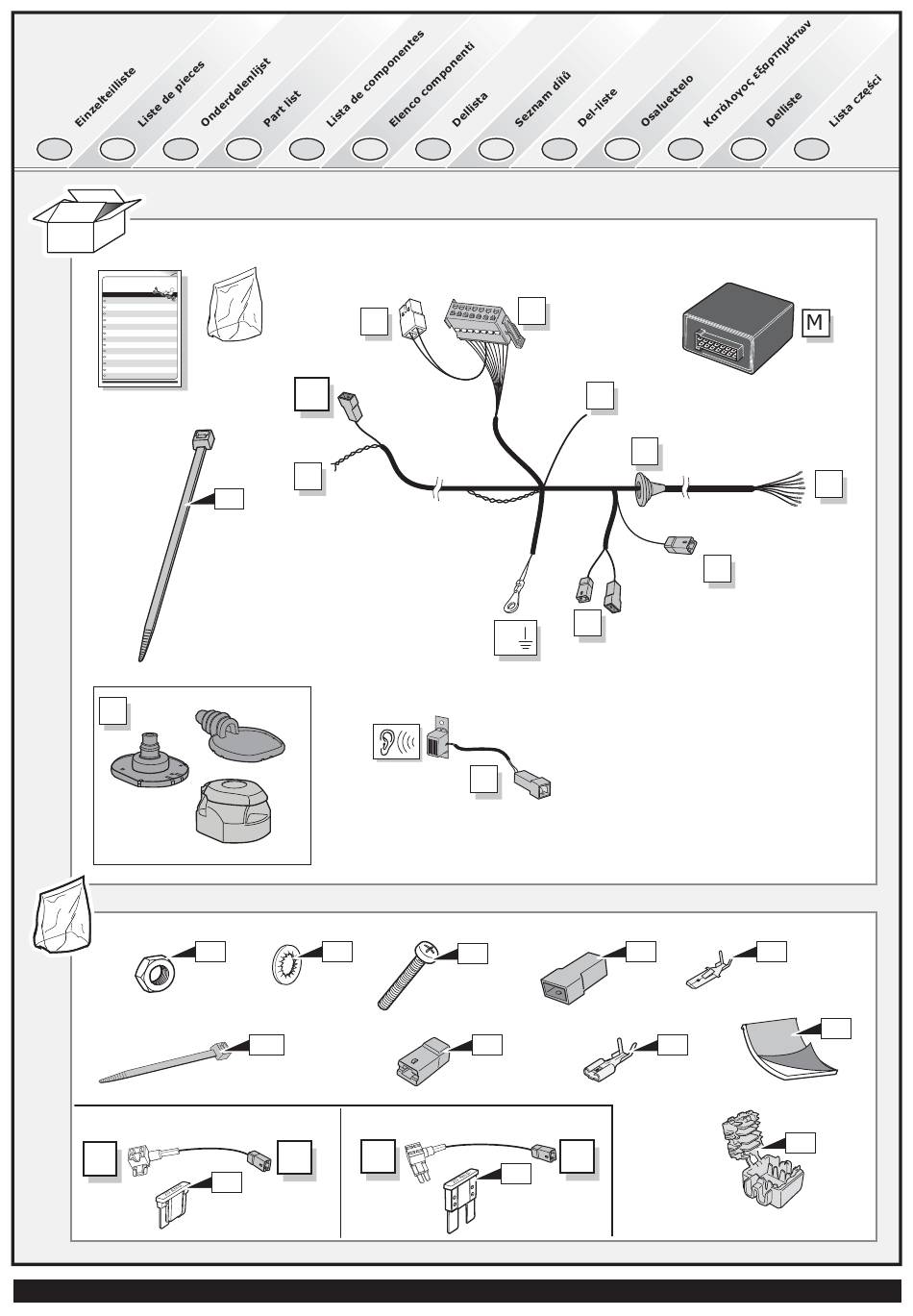 Einzelteilliste
Liste de pieces
Onderdelenlijst
Part list
Lista de componentes
Elenco componenti
Dellista
Seznam dílů
Del-liste
Osaluettelo
Κατάλογος εξαρτημάτων
Delliste
Lista części

M