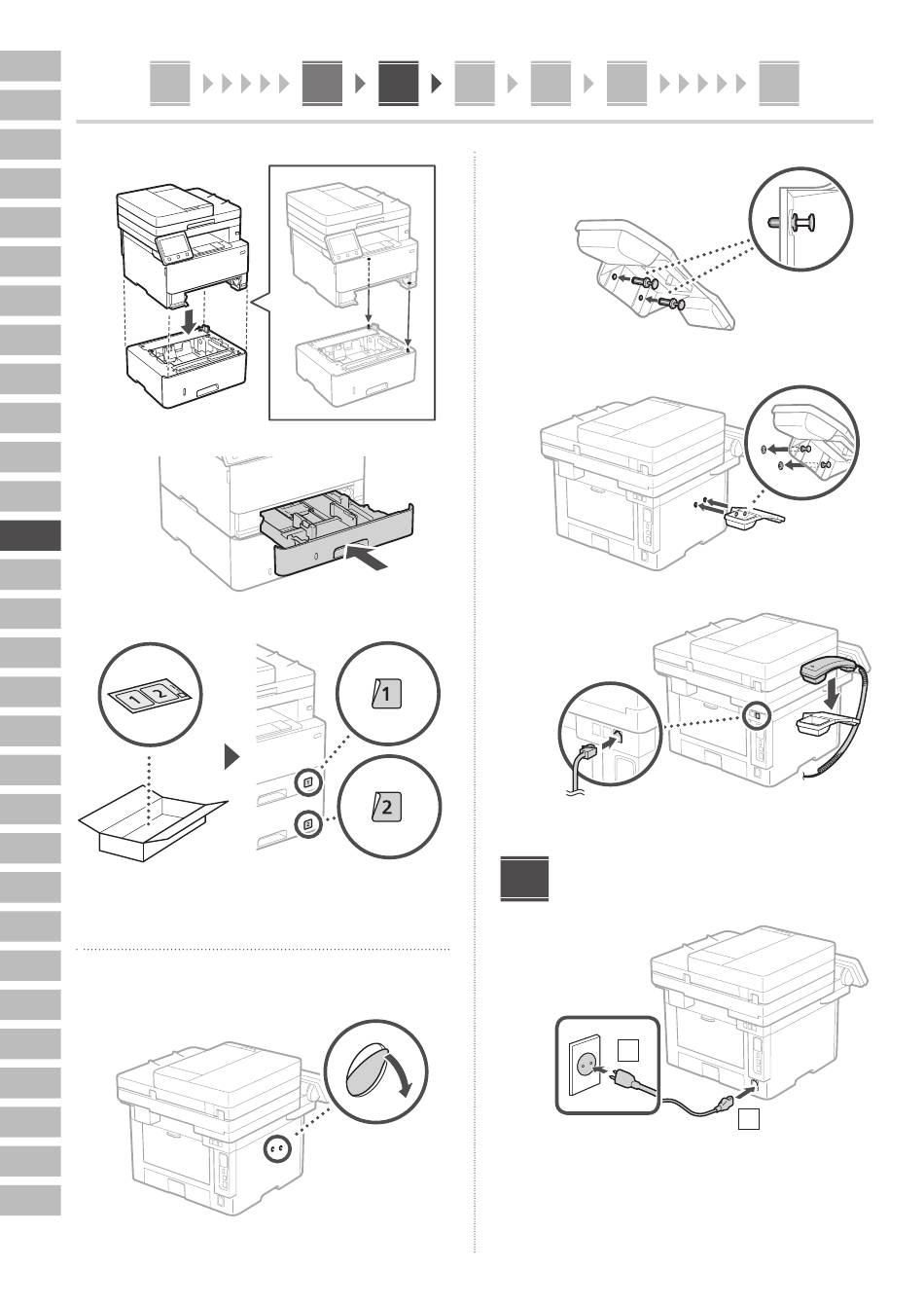 1

2

1

2