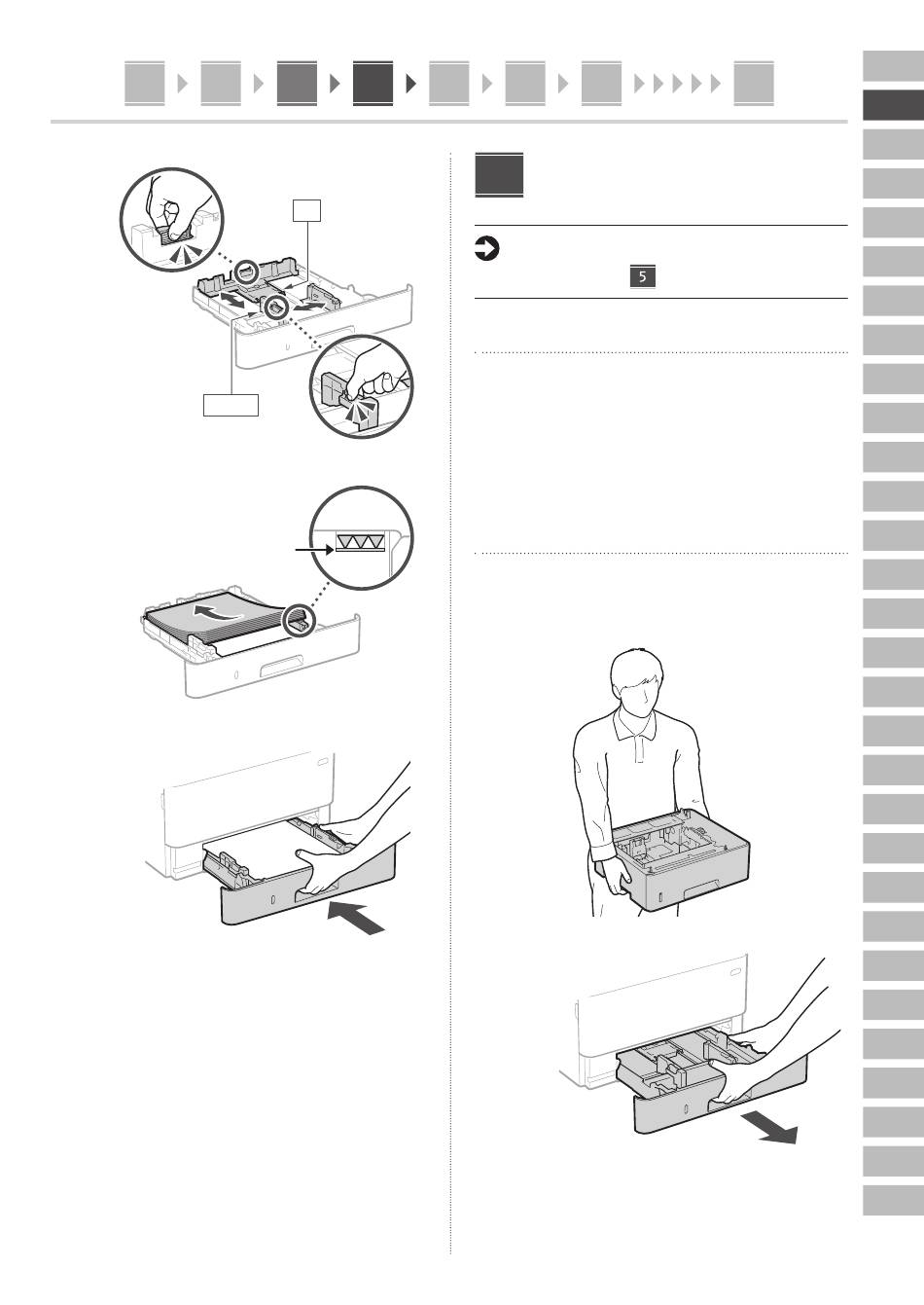 5