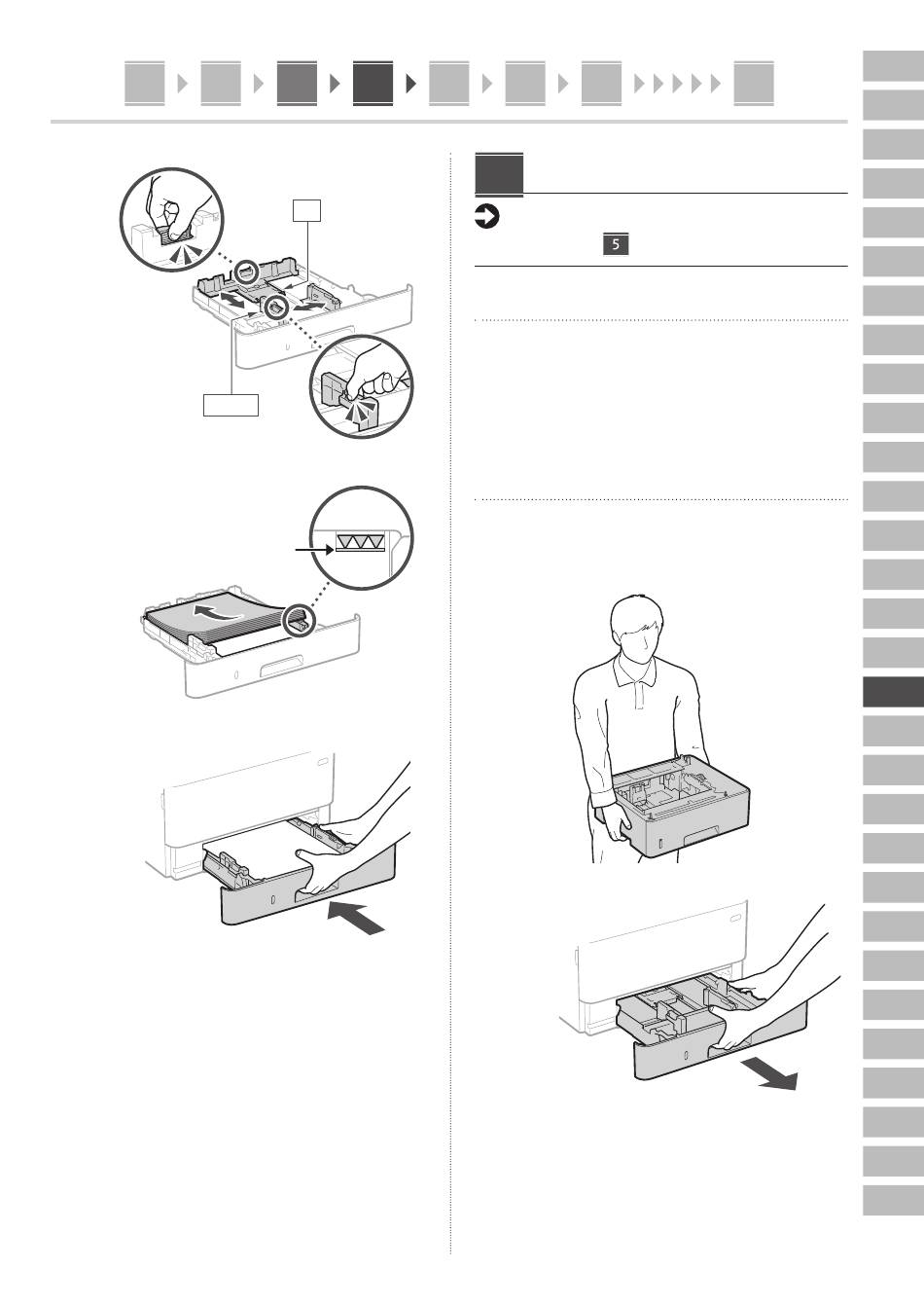 5