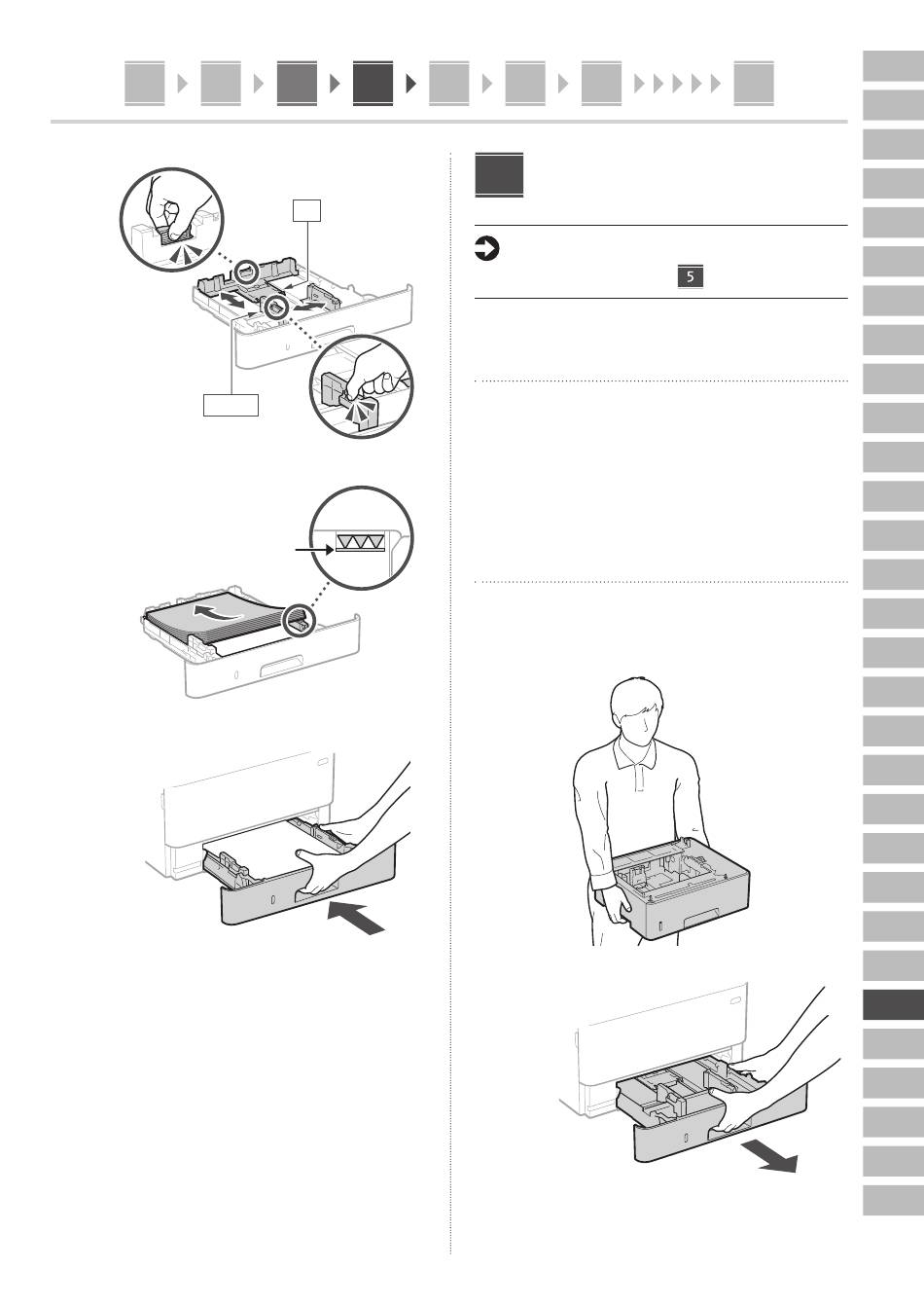 5