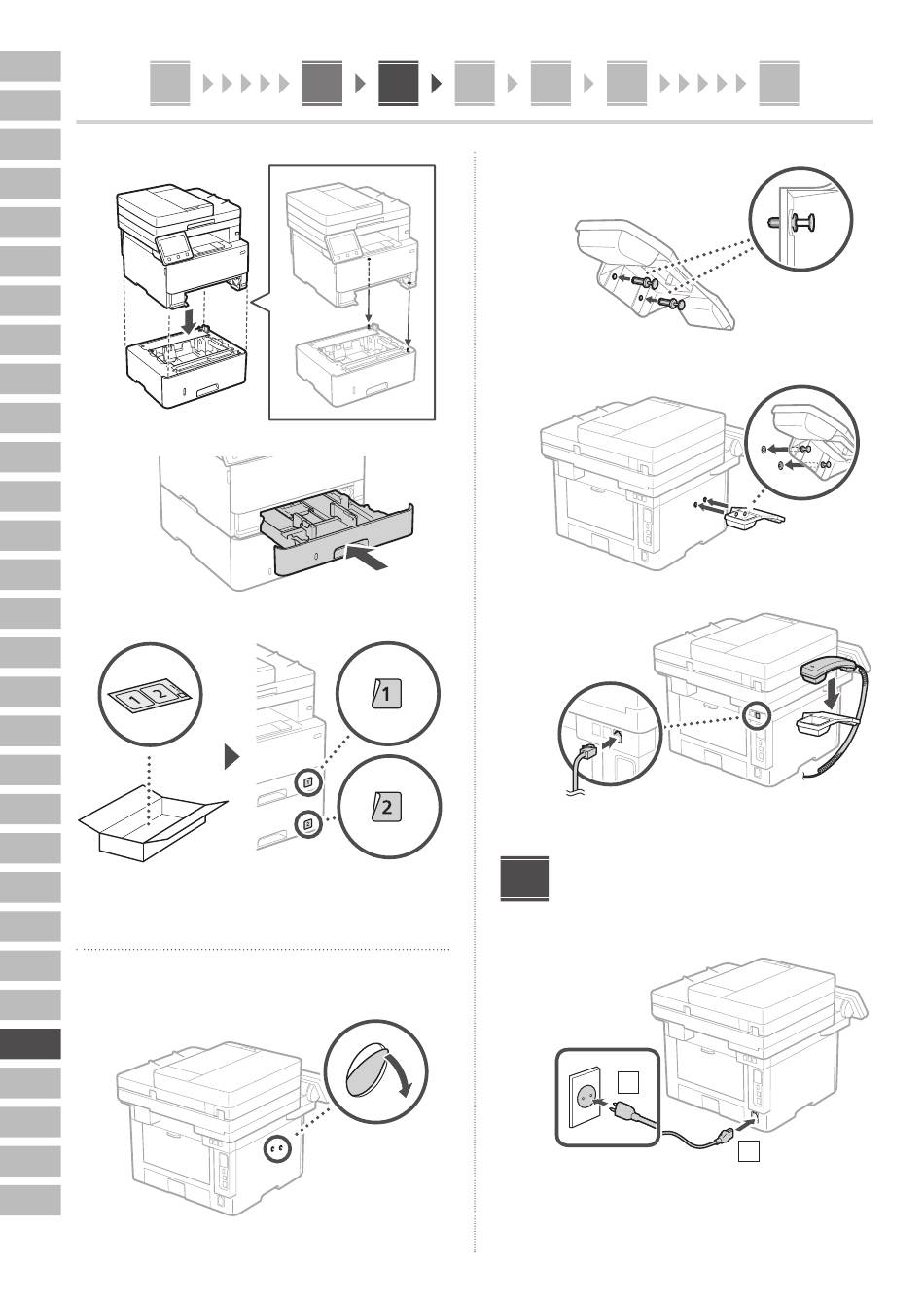 1 2

1

2