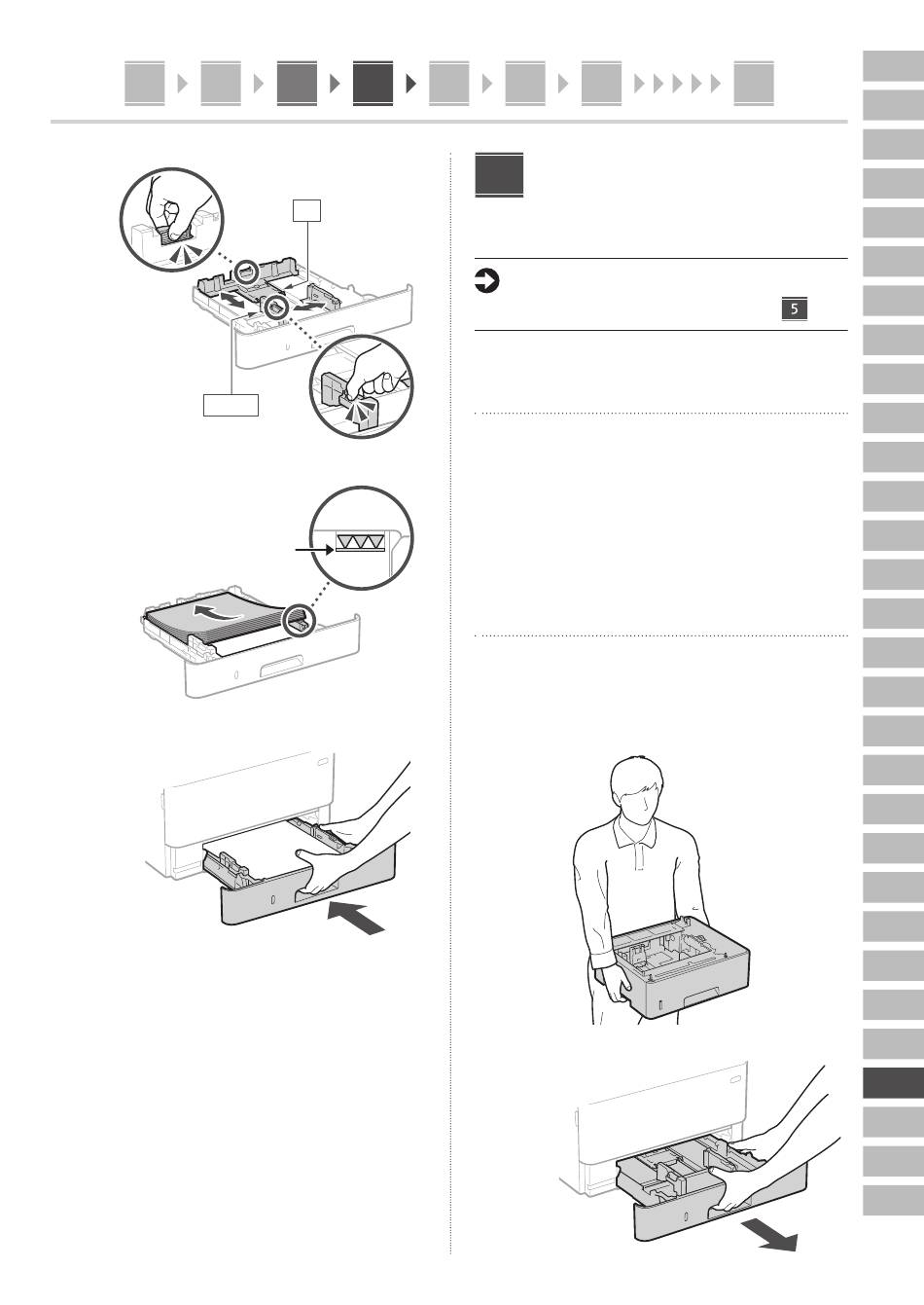 5