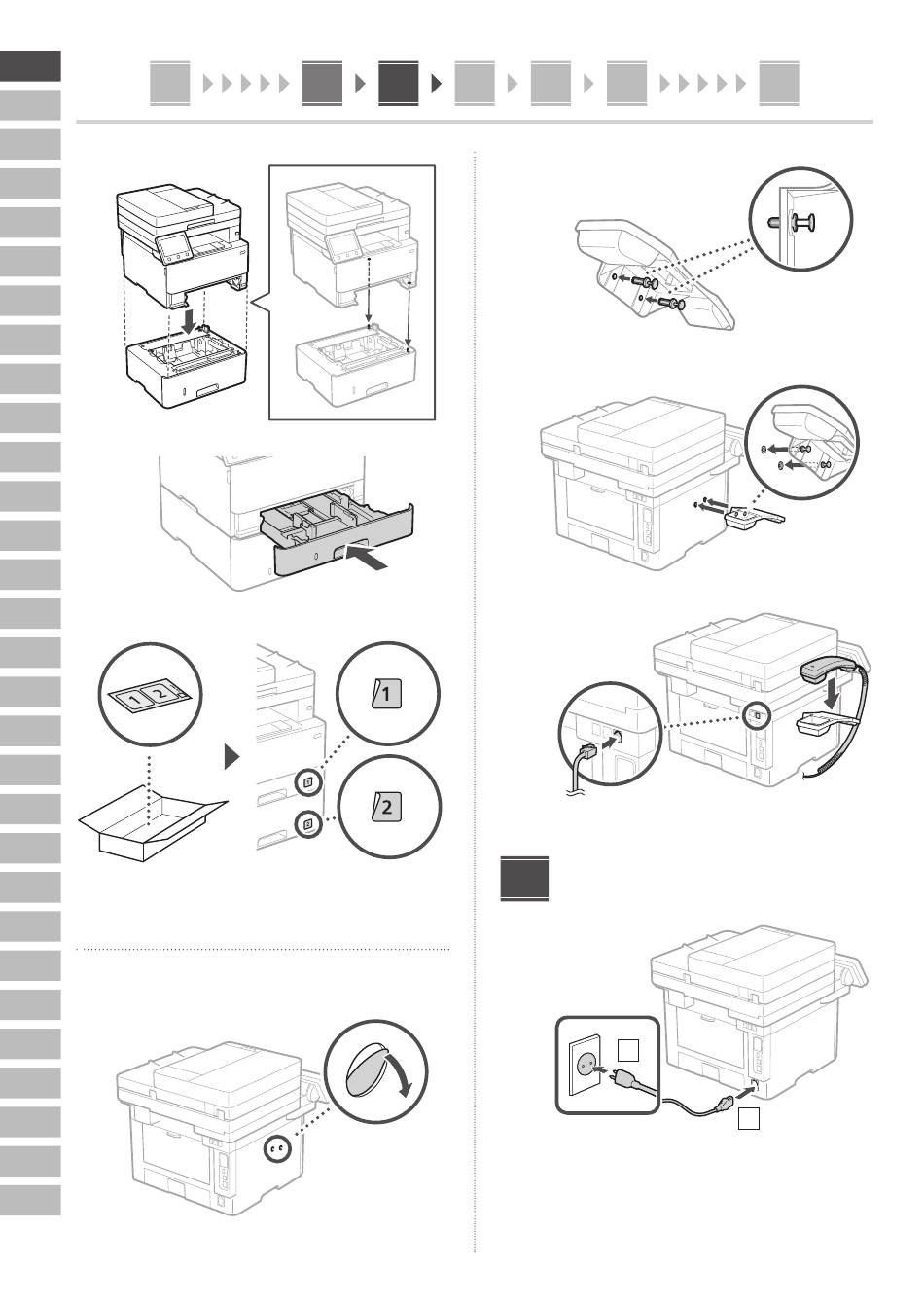 1 2

1

2