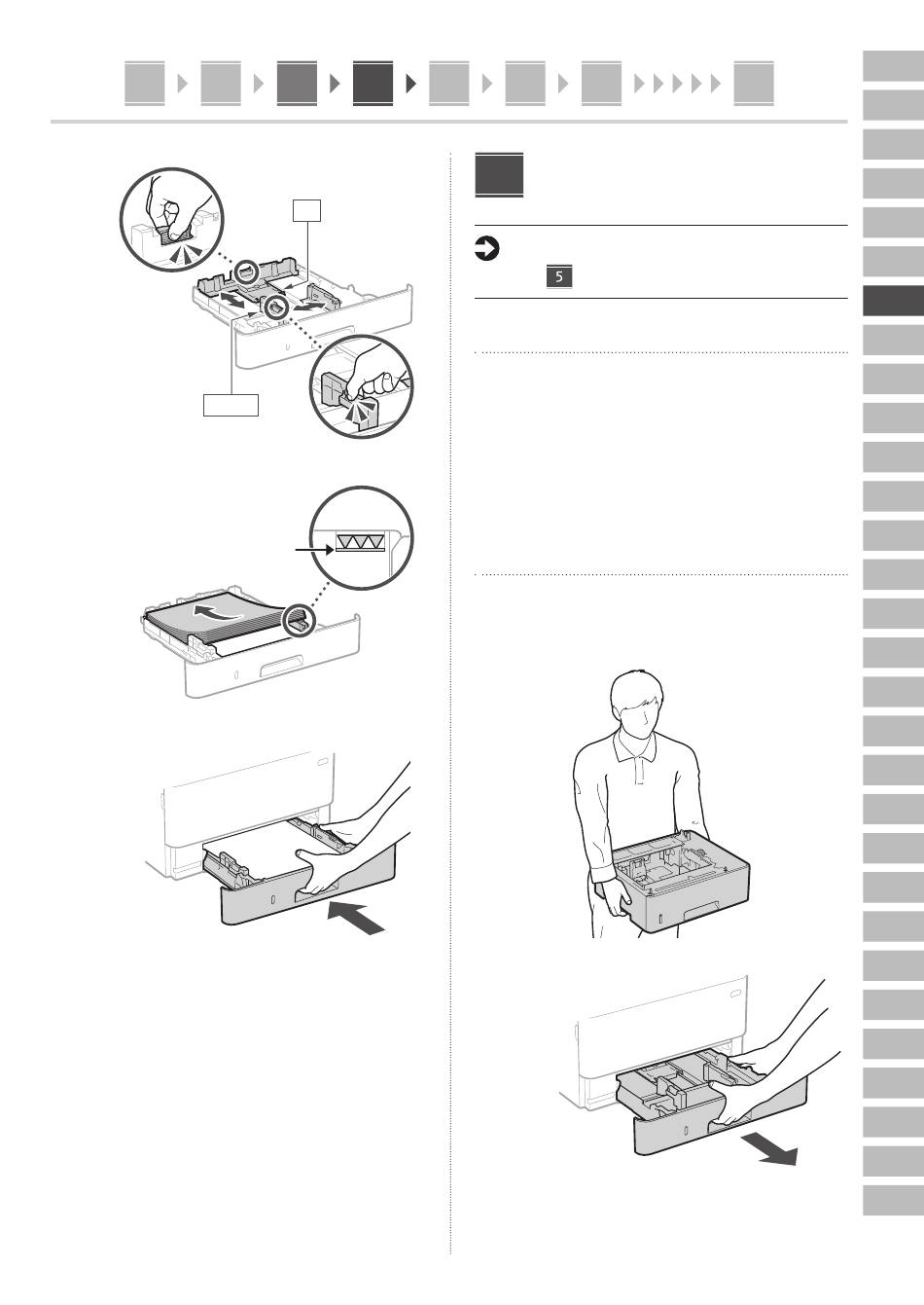 5