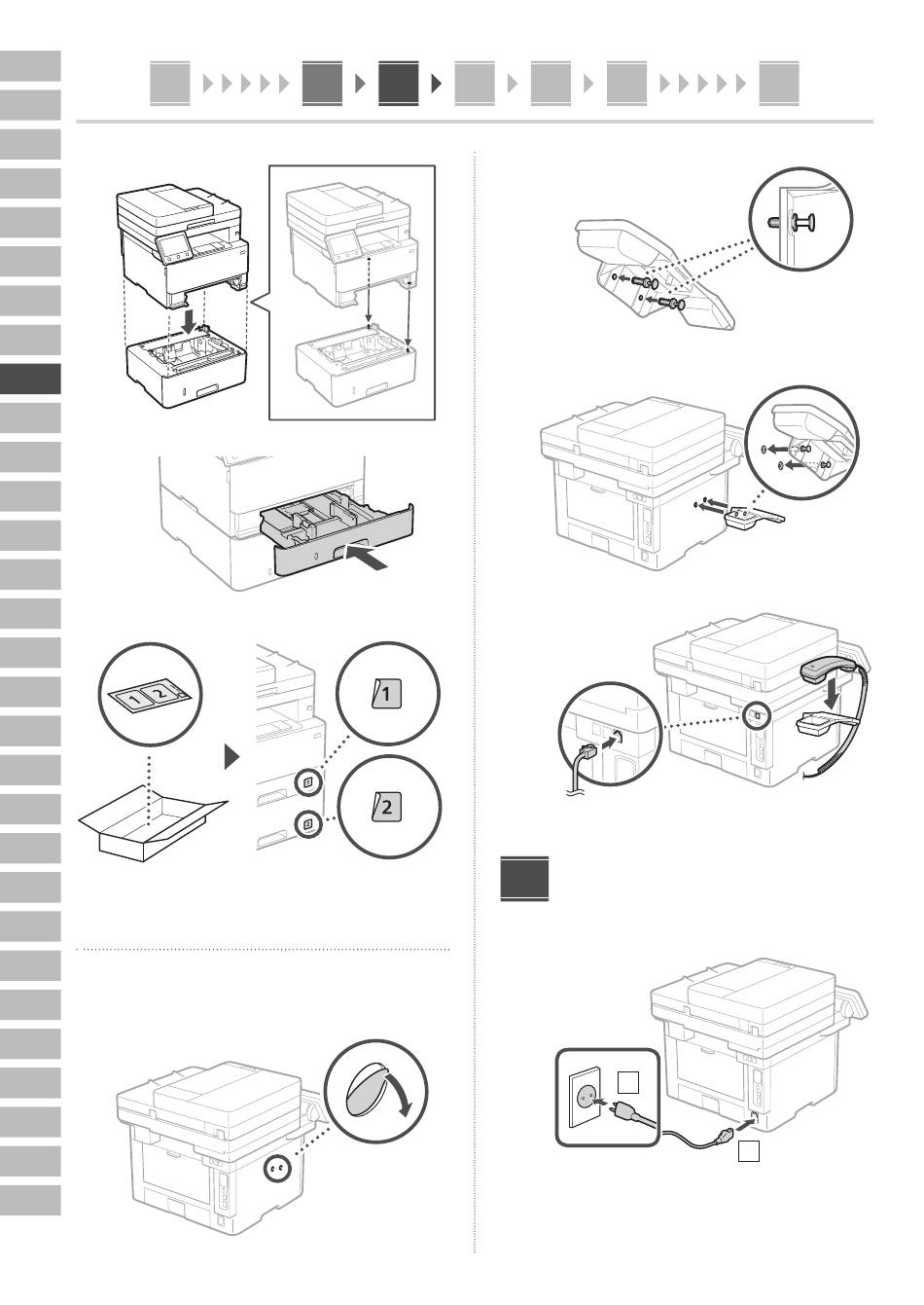 1 2

1

2