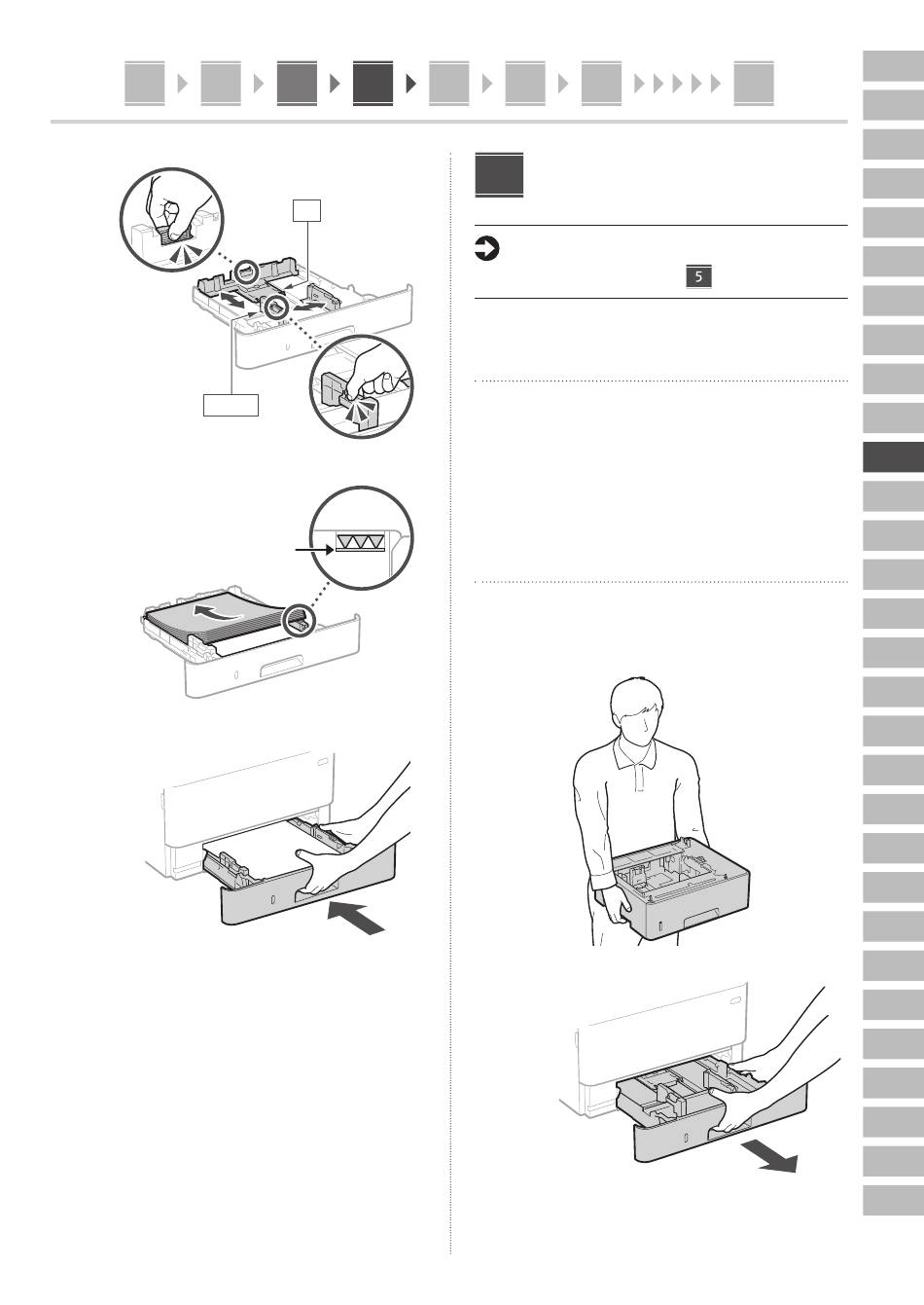 5