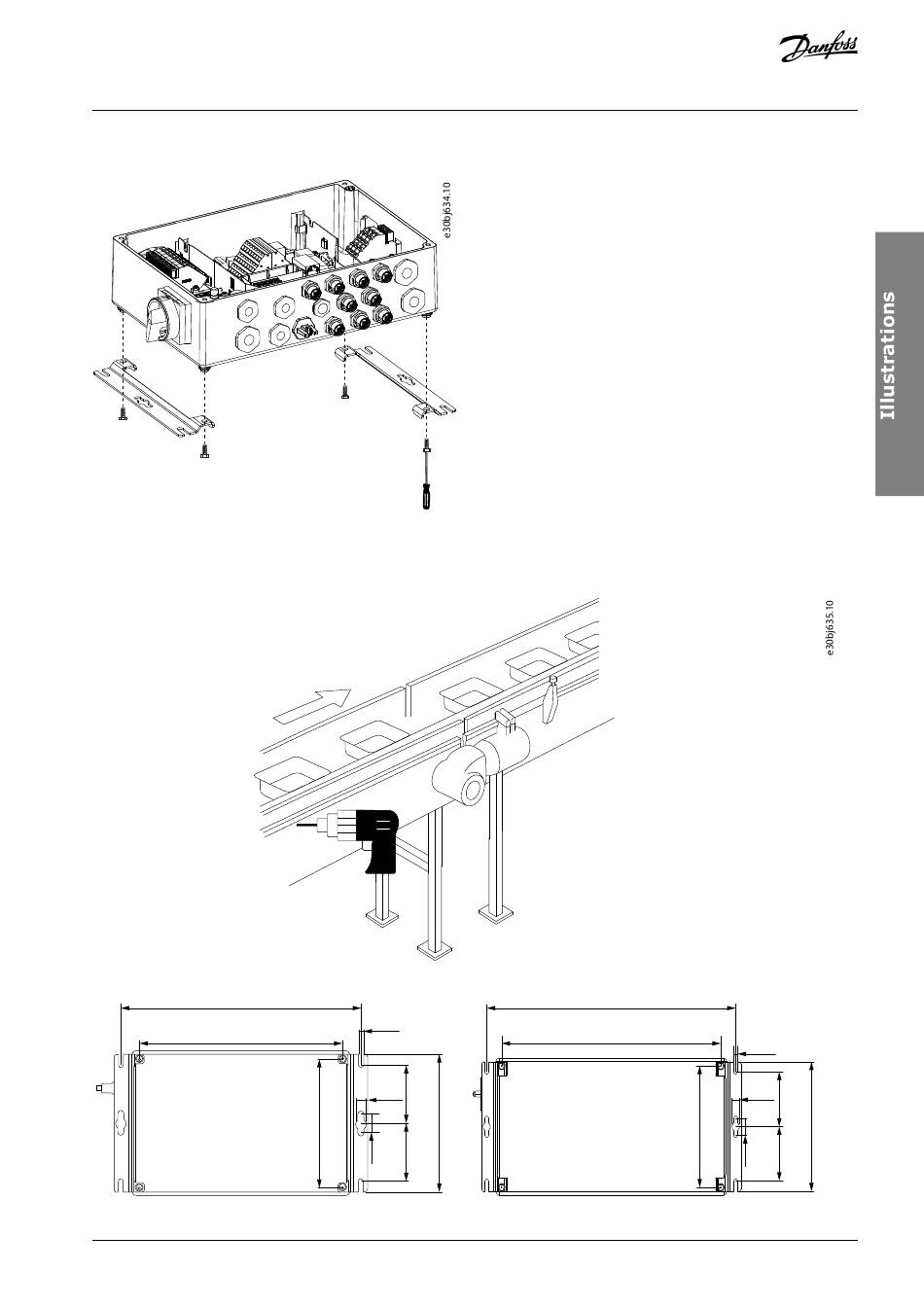 Danfoss

e30bj634.10

Illustrations

e30bj635.10