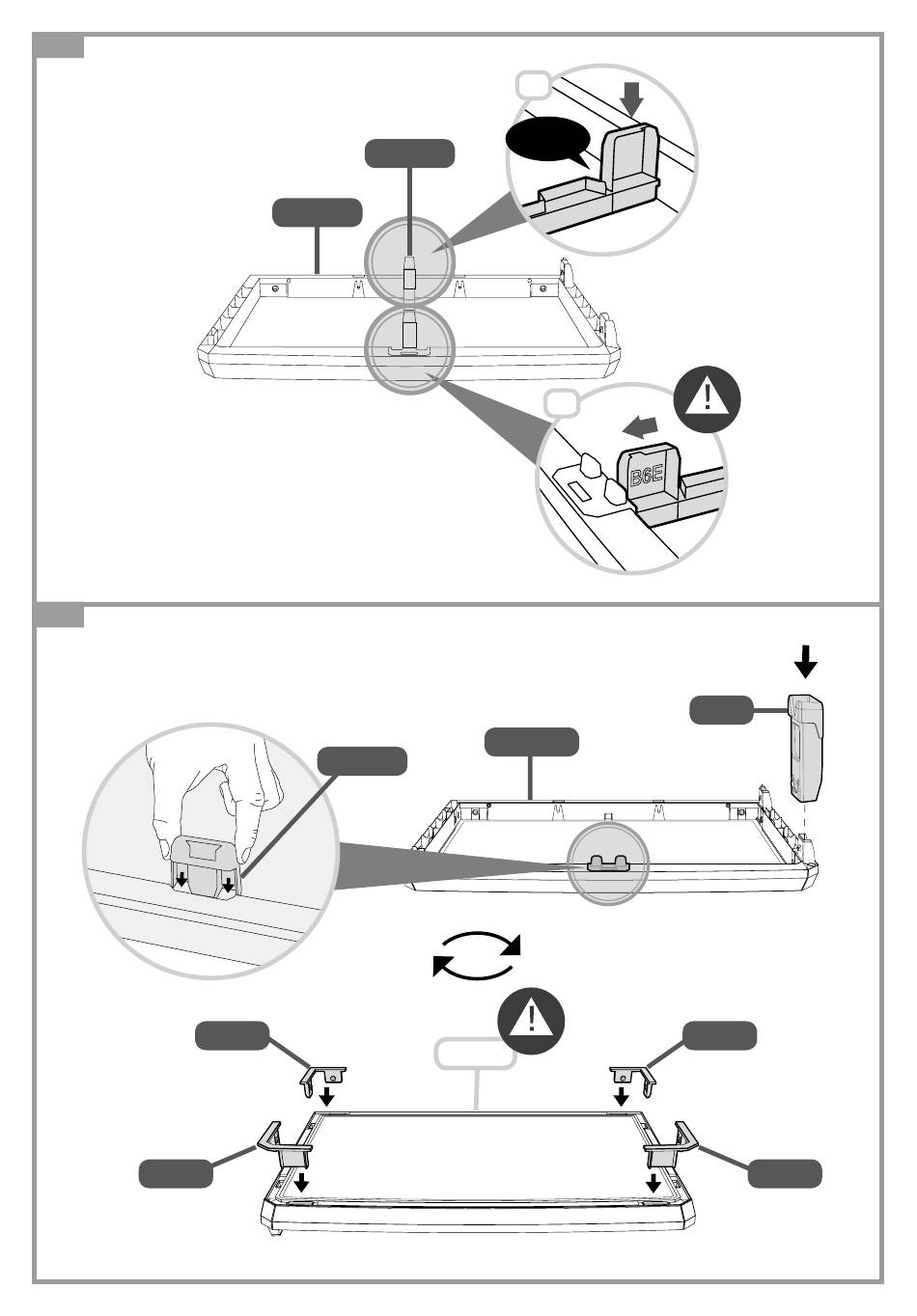 B6E