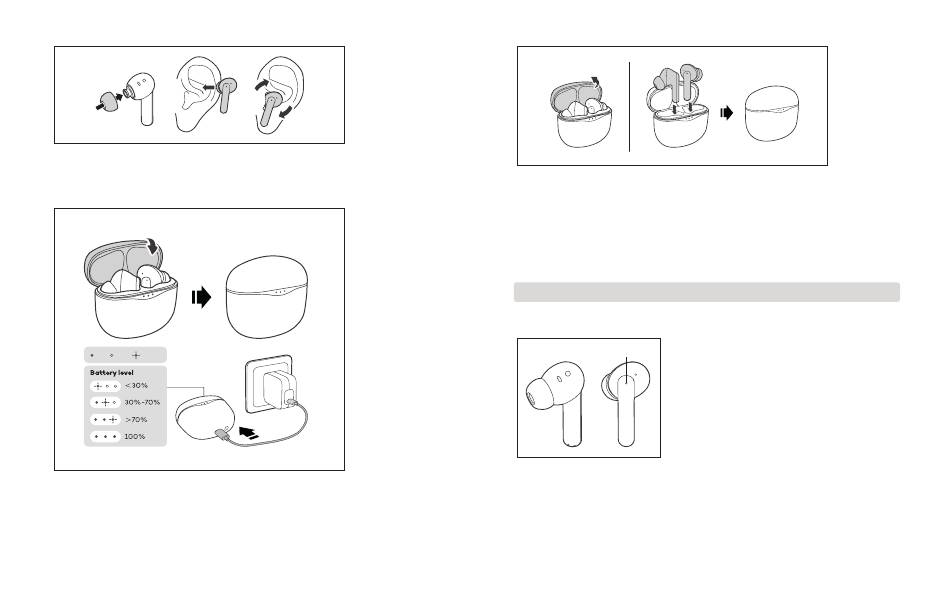 Battery level
<30%
30%-70%
>70%
100%