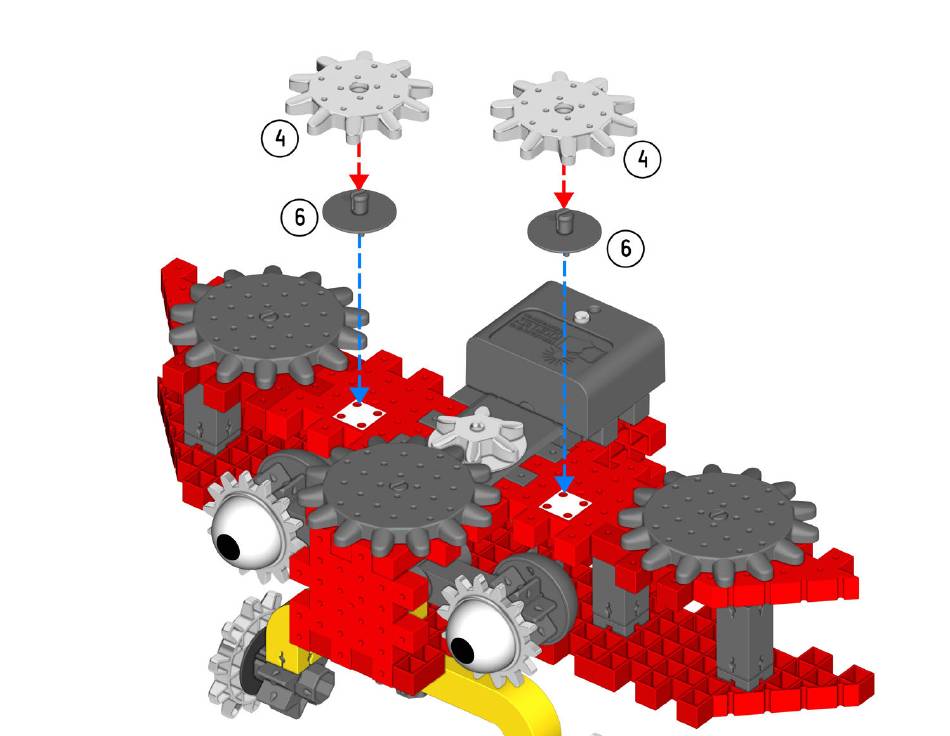 4
4
6
6