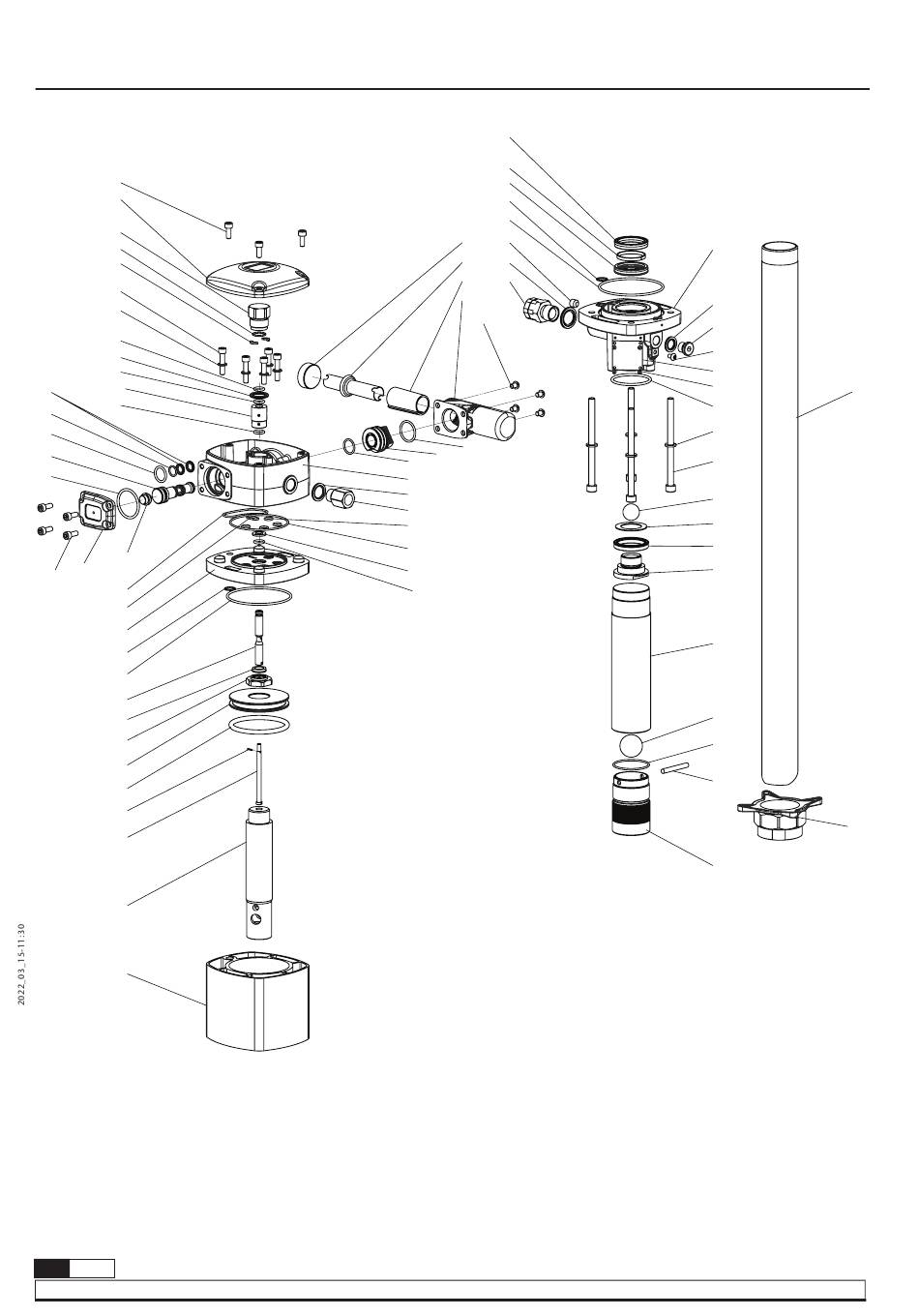 2022_03_15-11:30