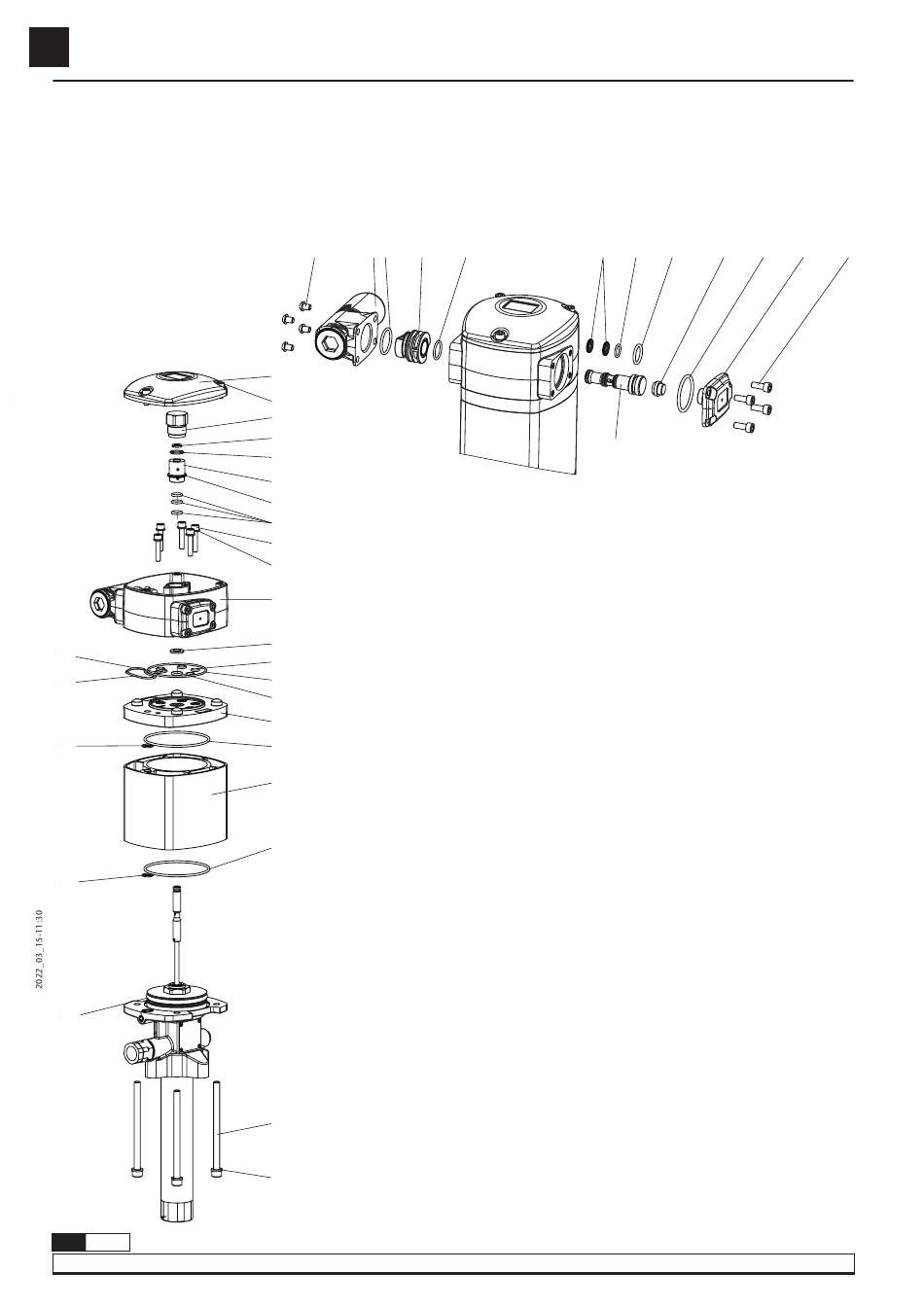 2022_03_15-11:30