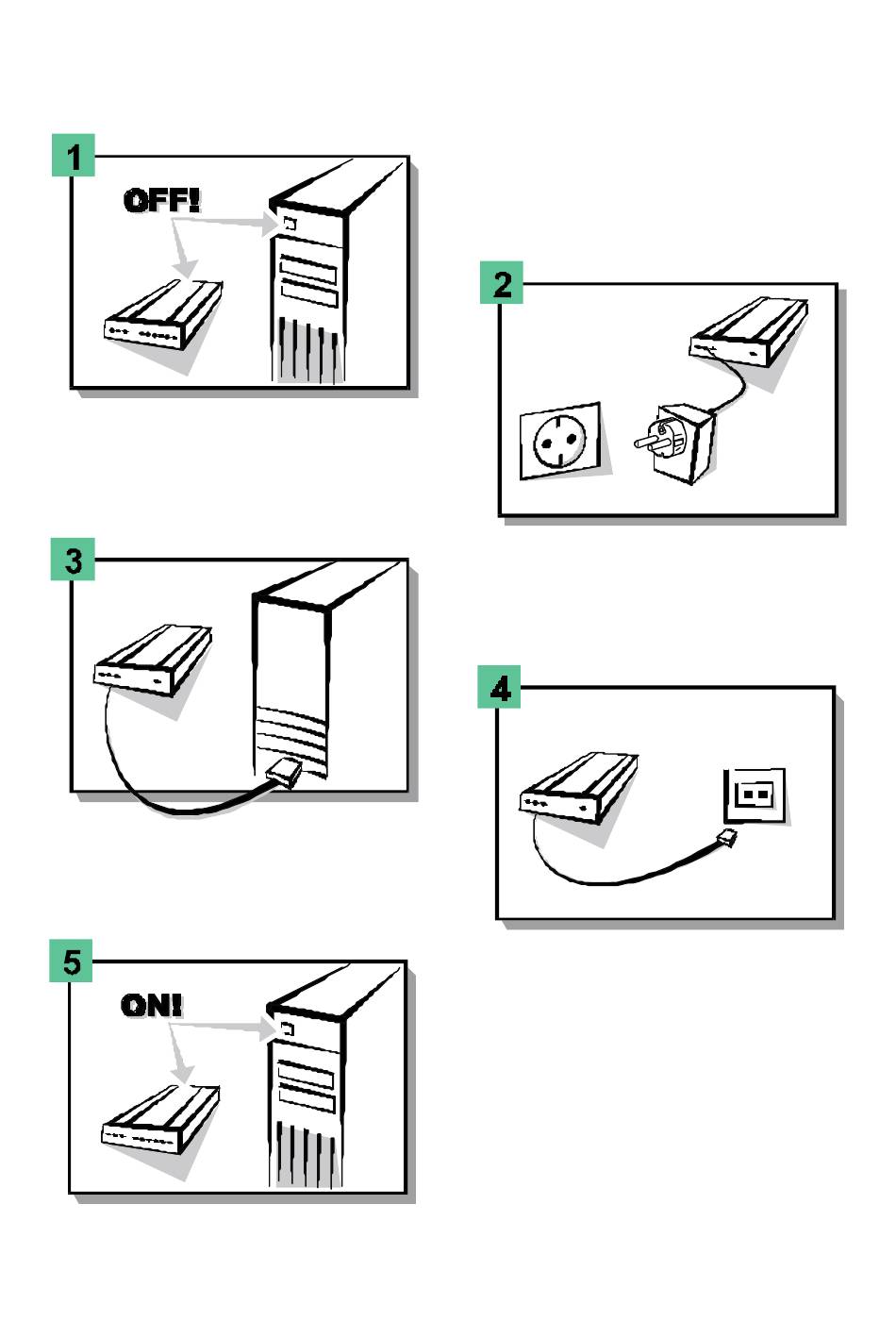 1
OFF!

2

3

4

5
ON!