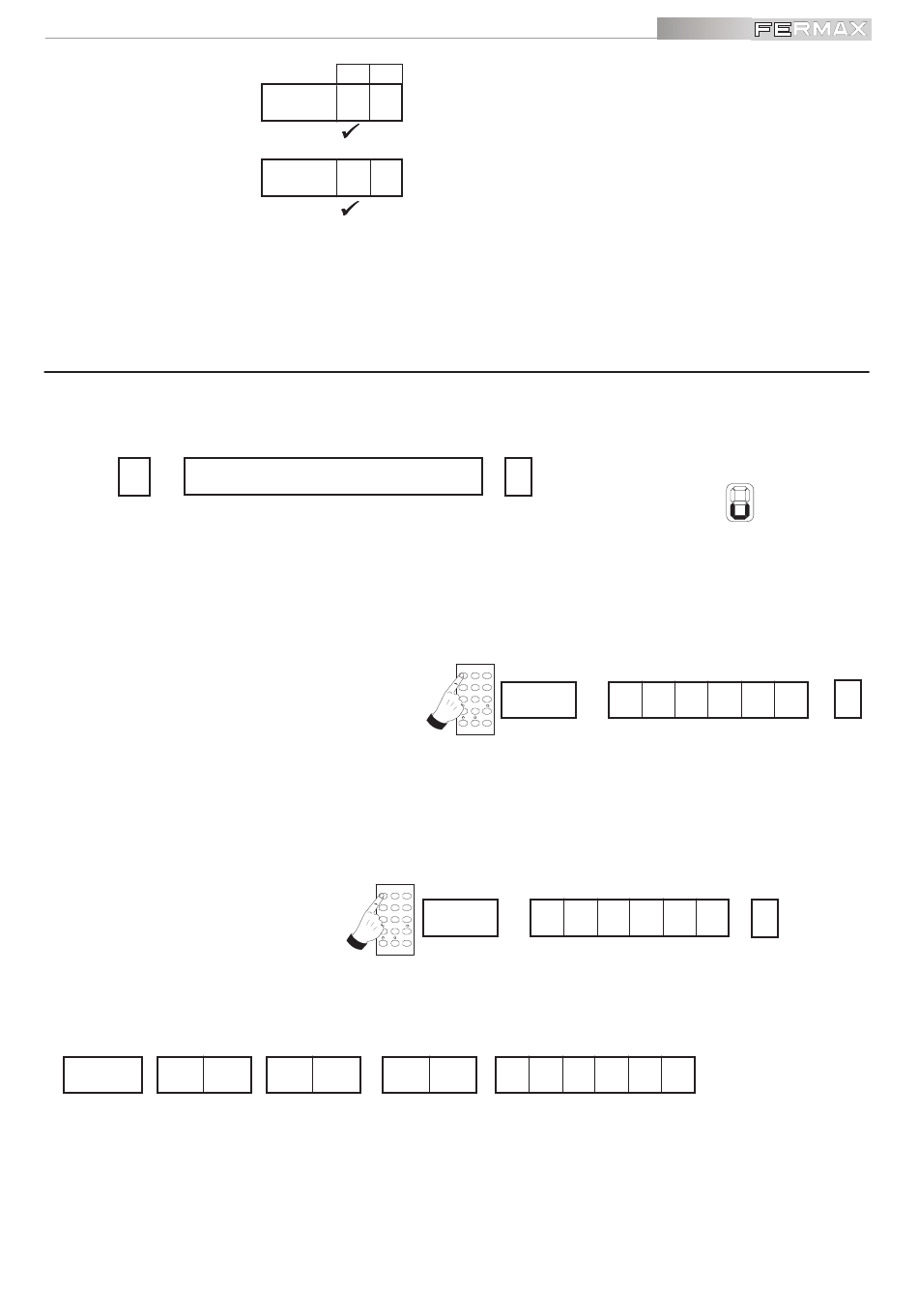 FERMAX