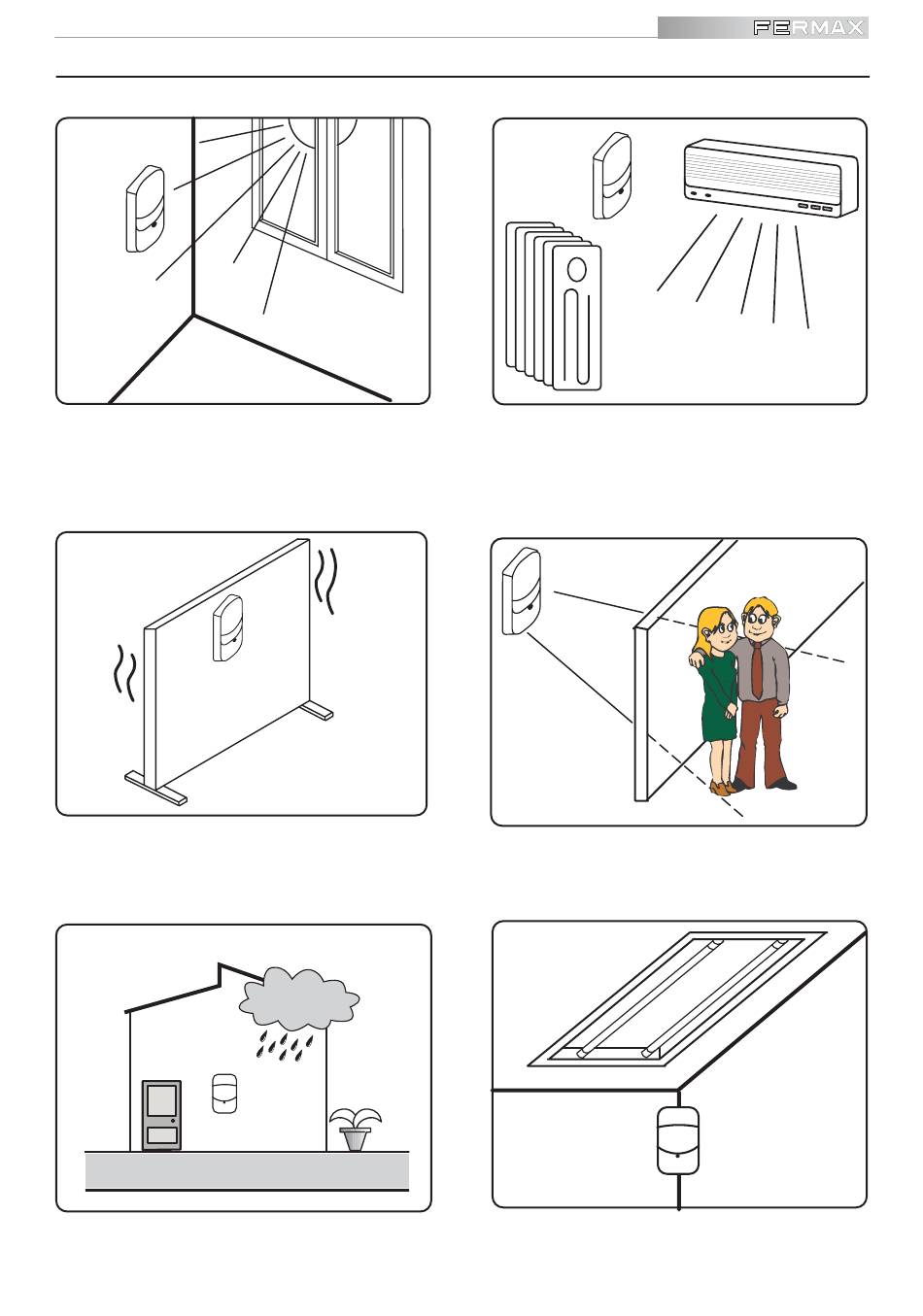 FERMAX