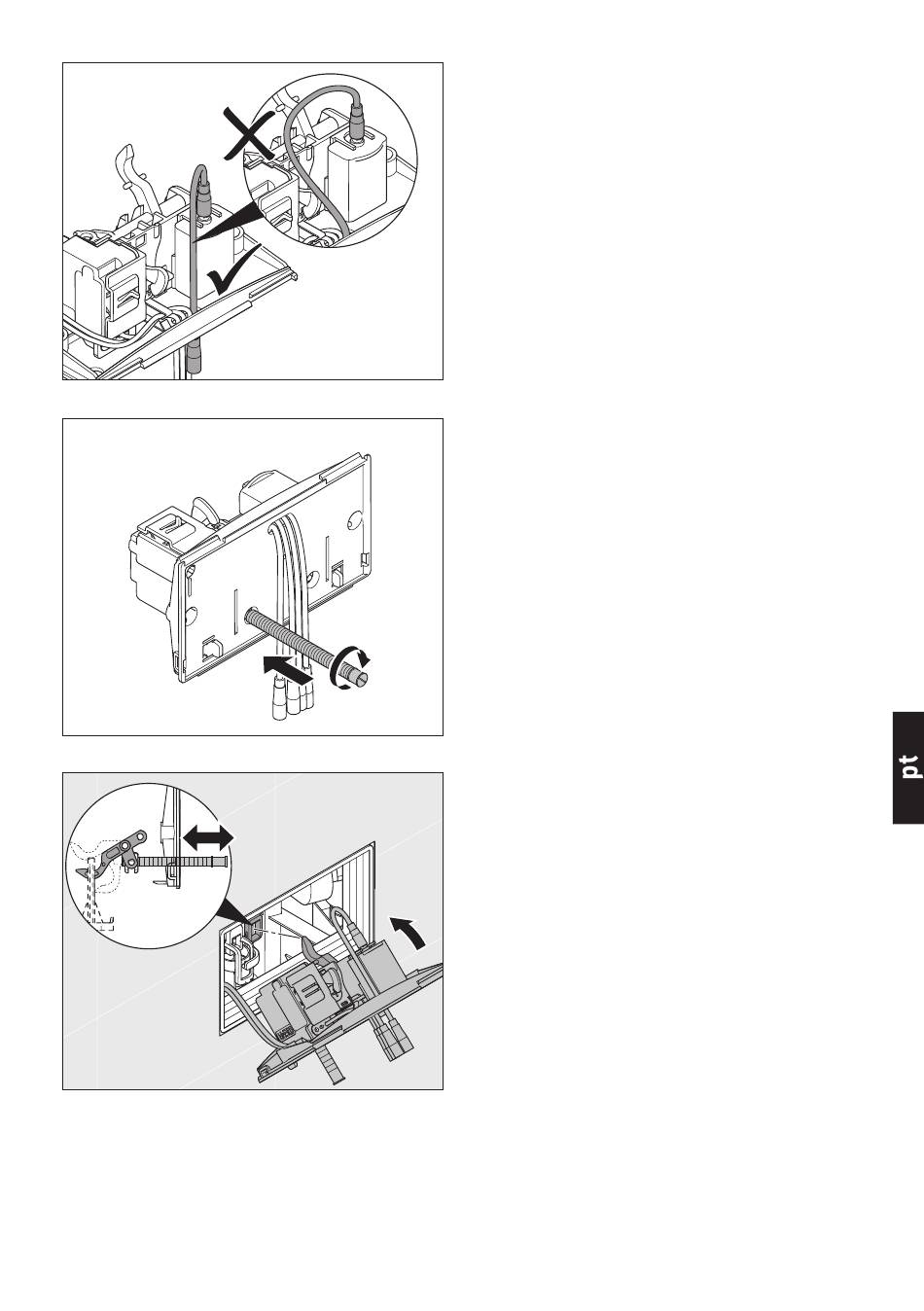 pt