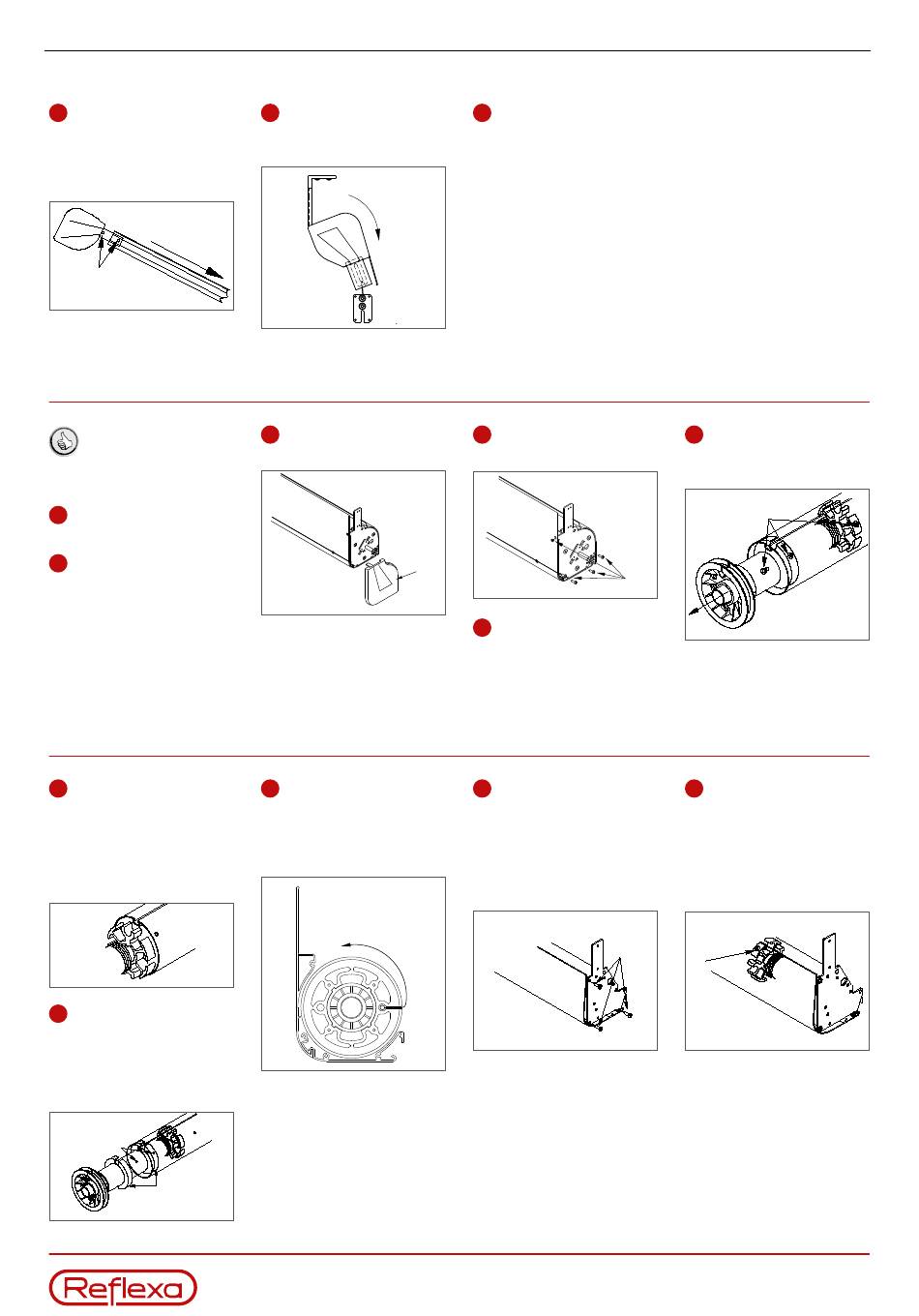 Reflexa