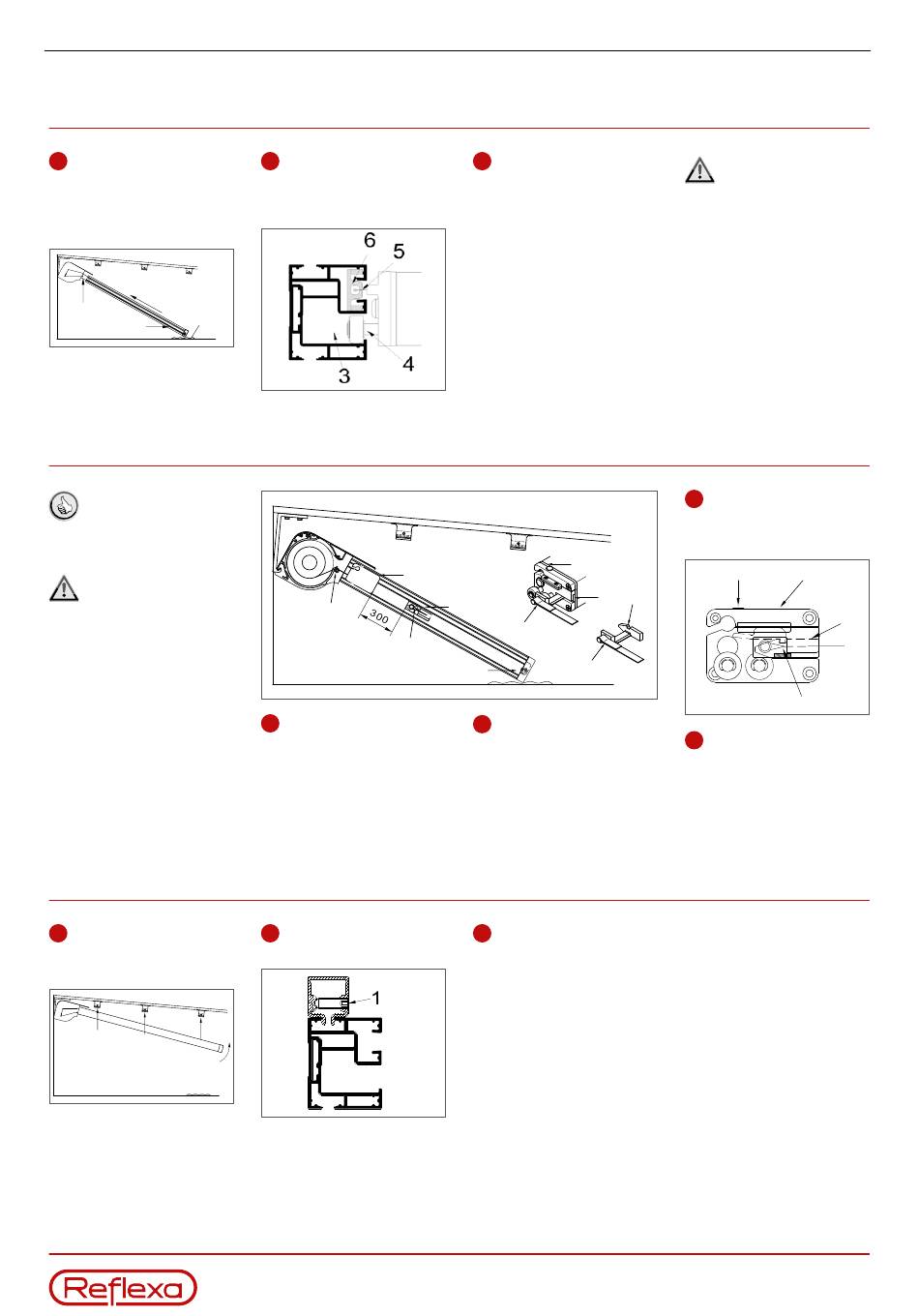 6
5
4
3

300

1

Reflexa