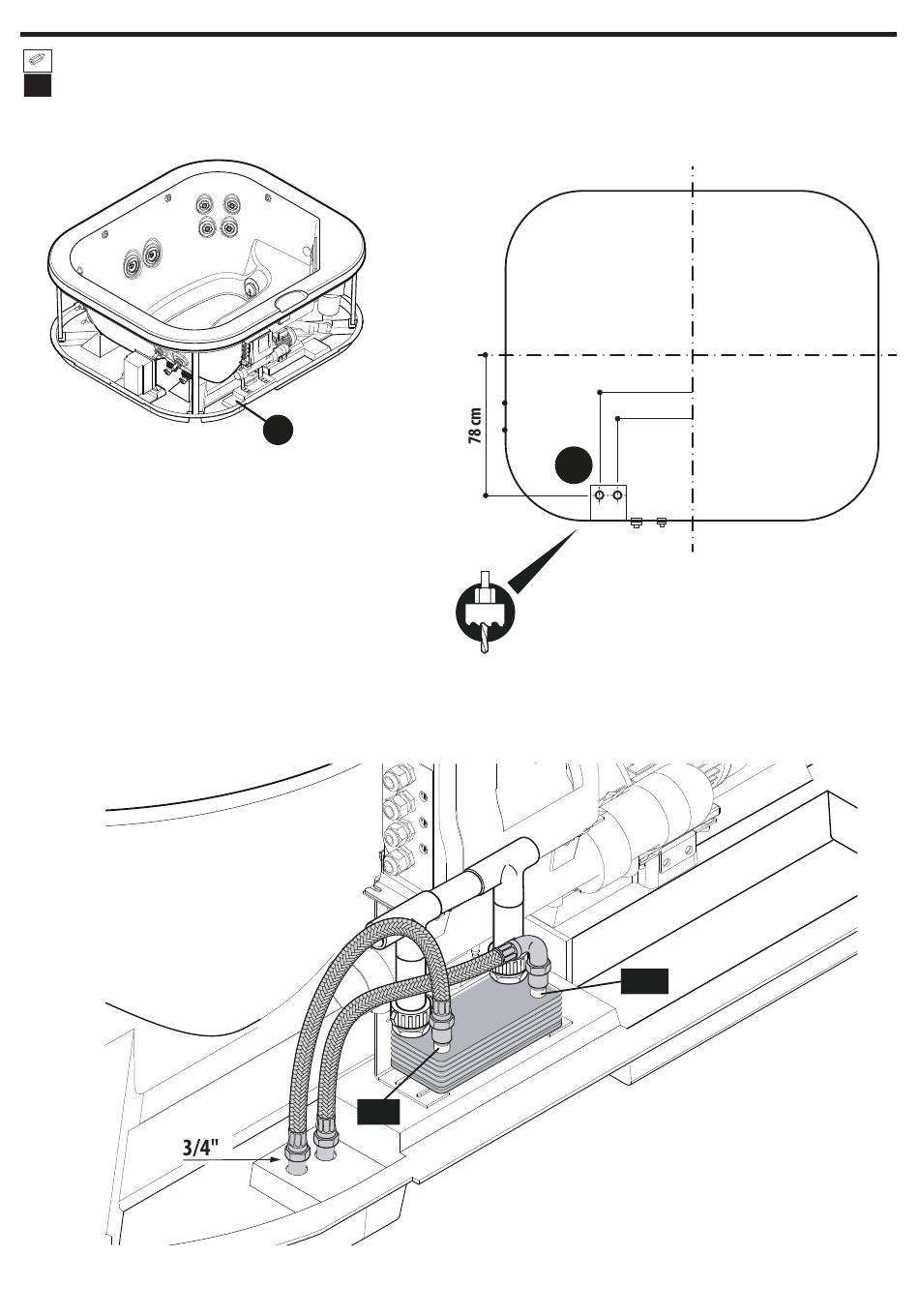 78 cm

3/4"