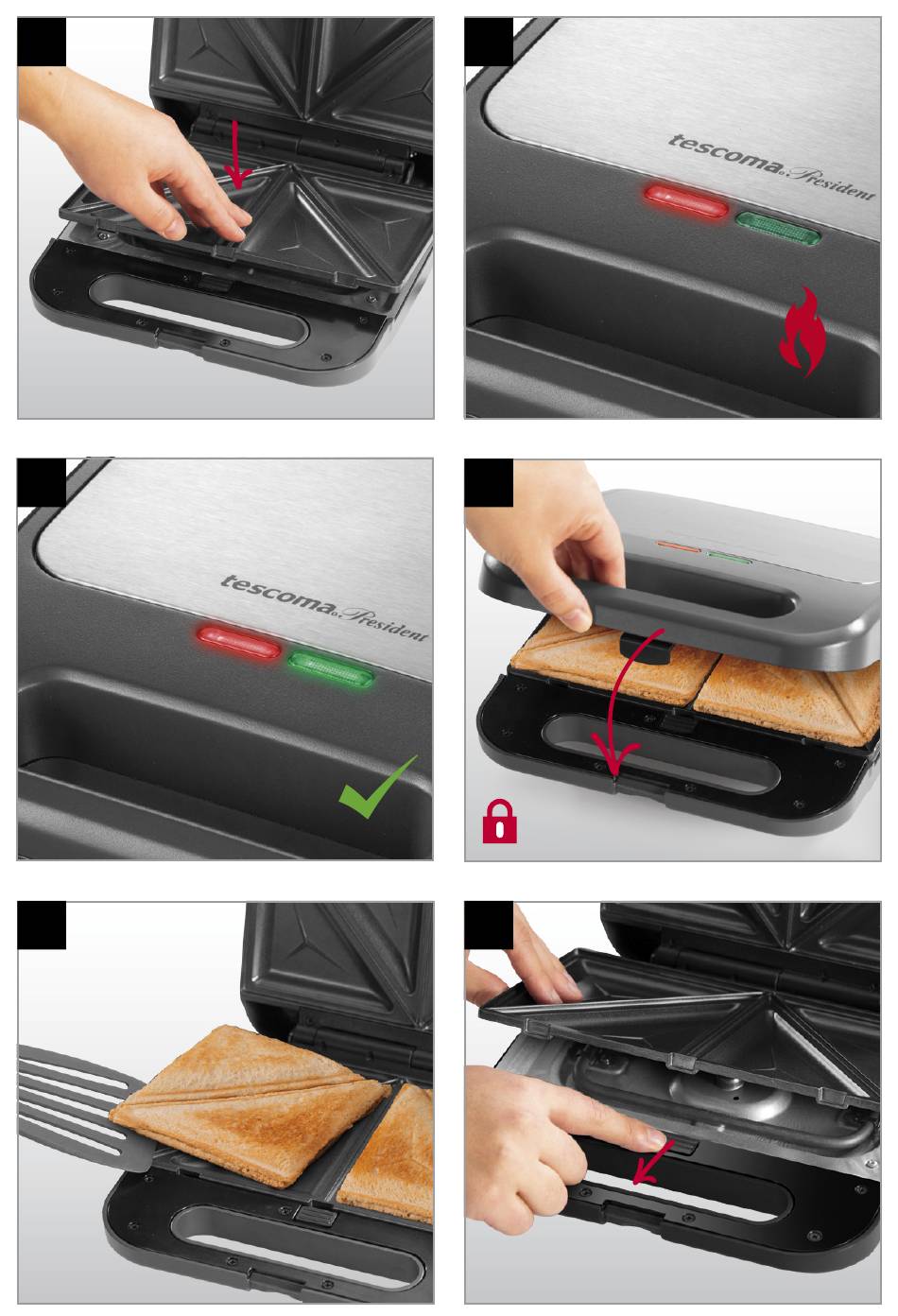 tescoma. President

tescoma. President