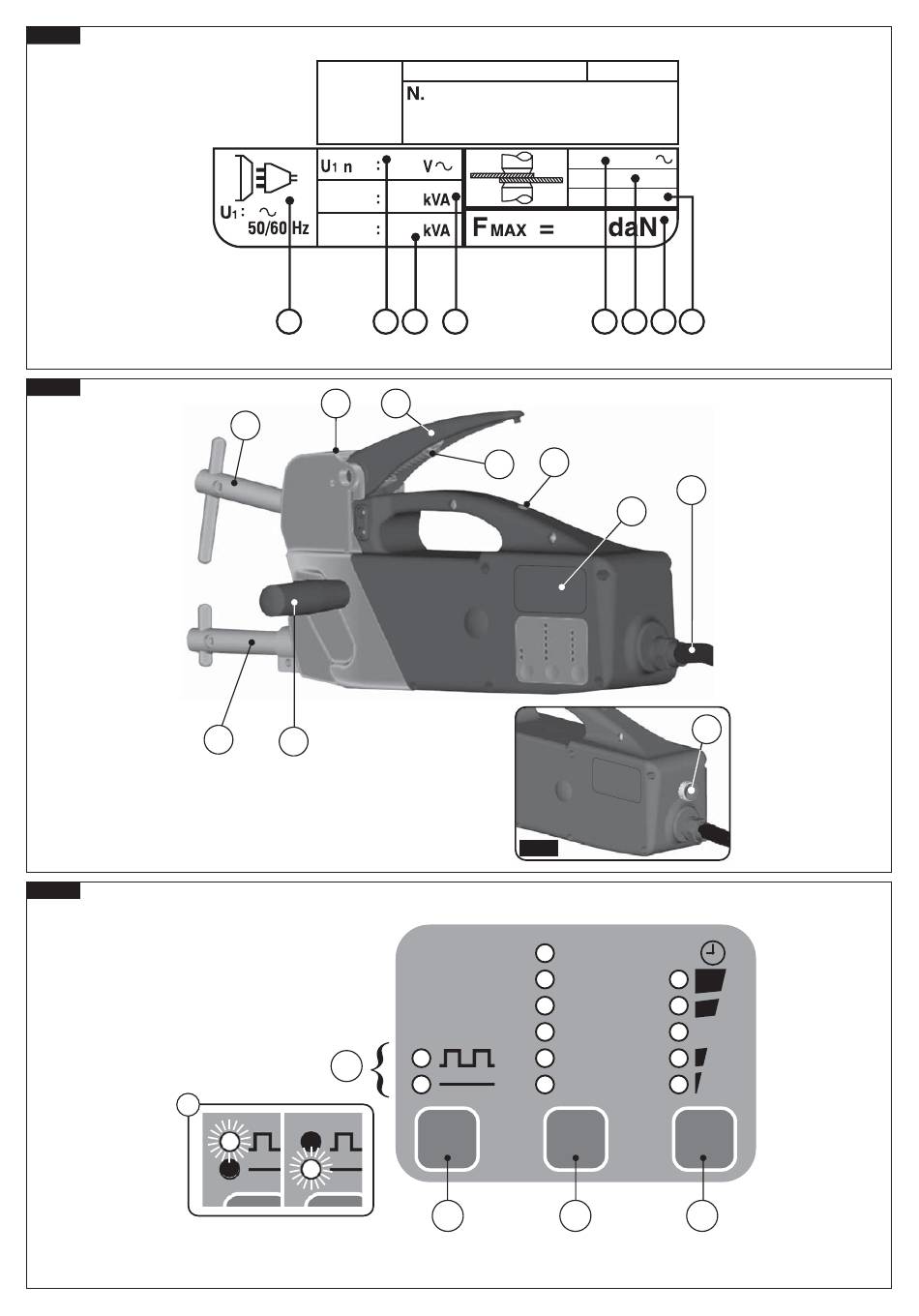 N.

U1 : ~ 50/60 Hz

U1 n : V~

: kVA

: kVA

~

F MAX = daN