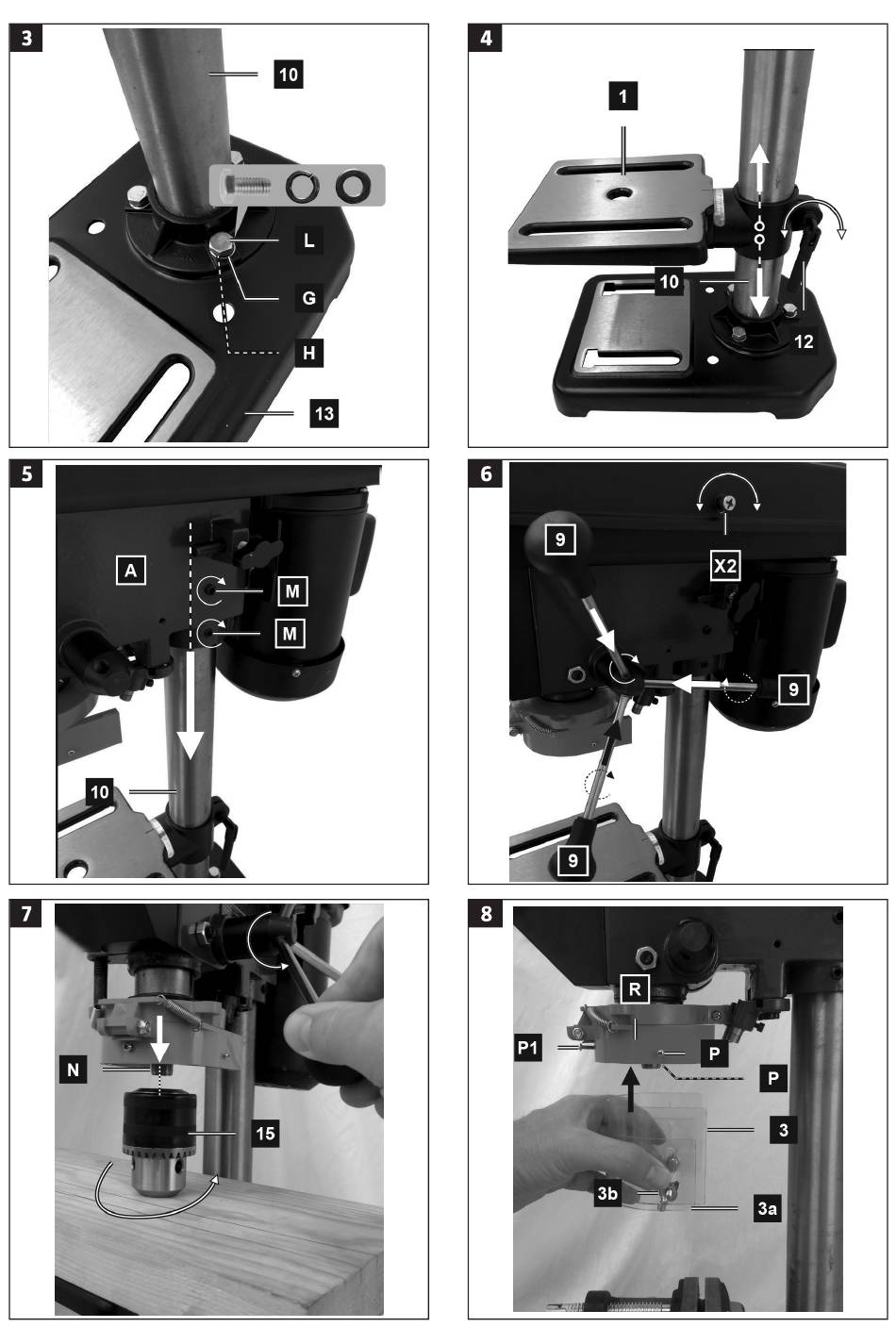 3
10
L
G
H
13

4
1
10
12

5
A
M
M
10

6
9
X2
9
9

7
N
15

8
R
P1
P
P
3
3b
3a