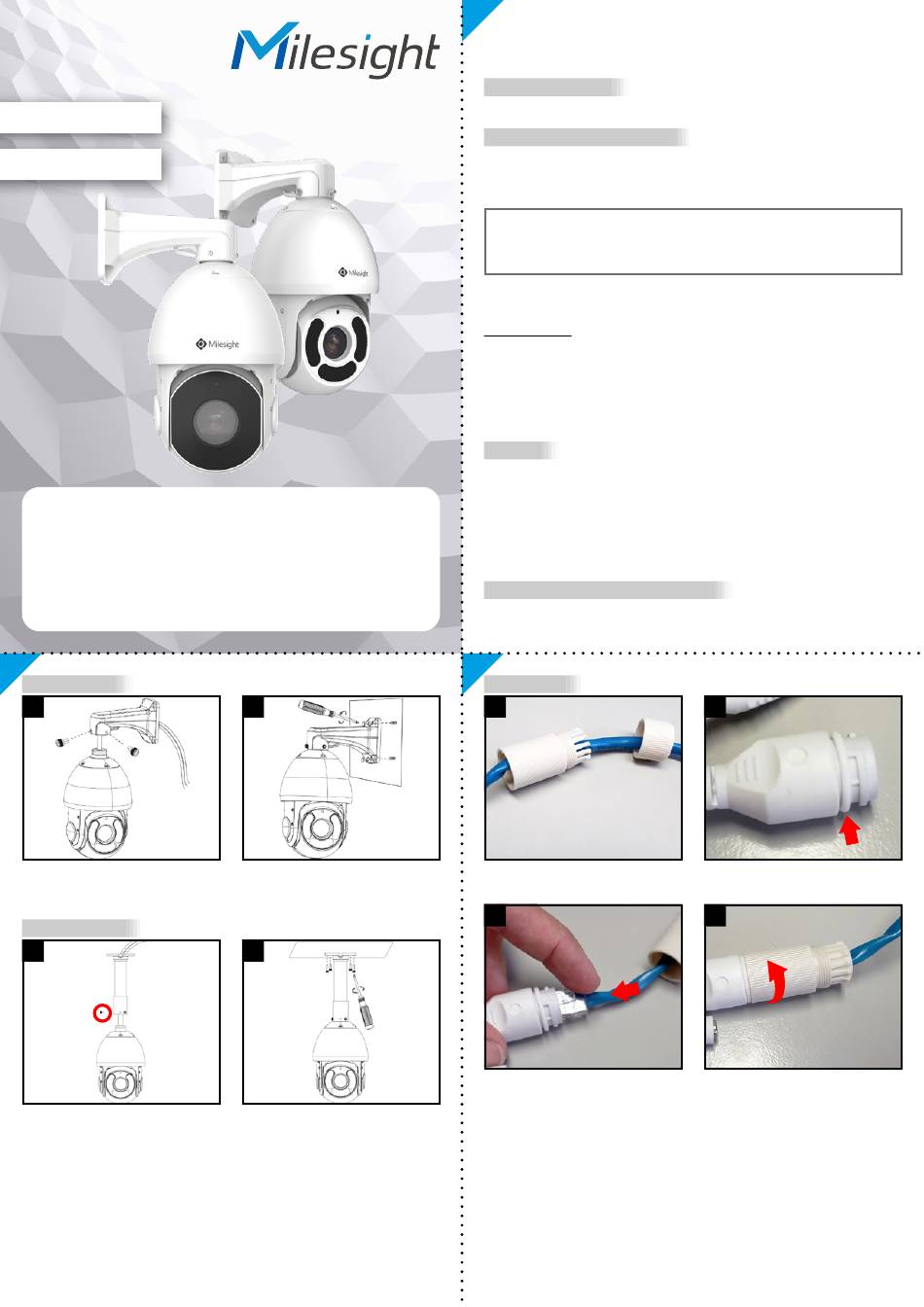 Milesight

Milesight

Milesight