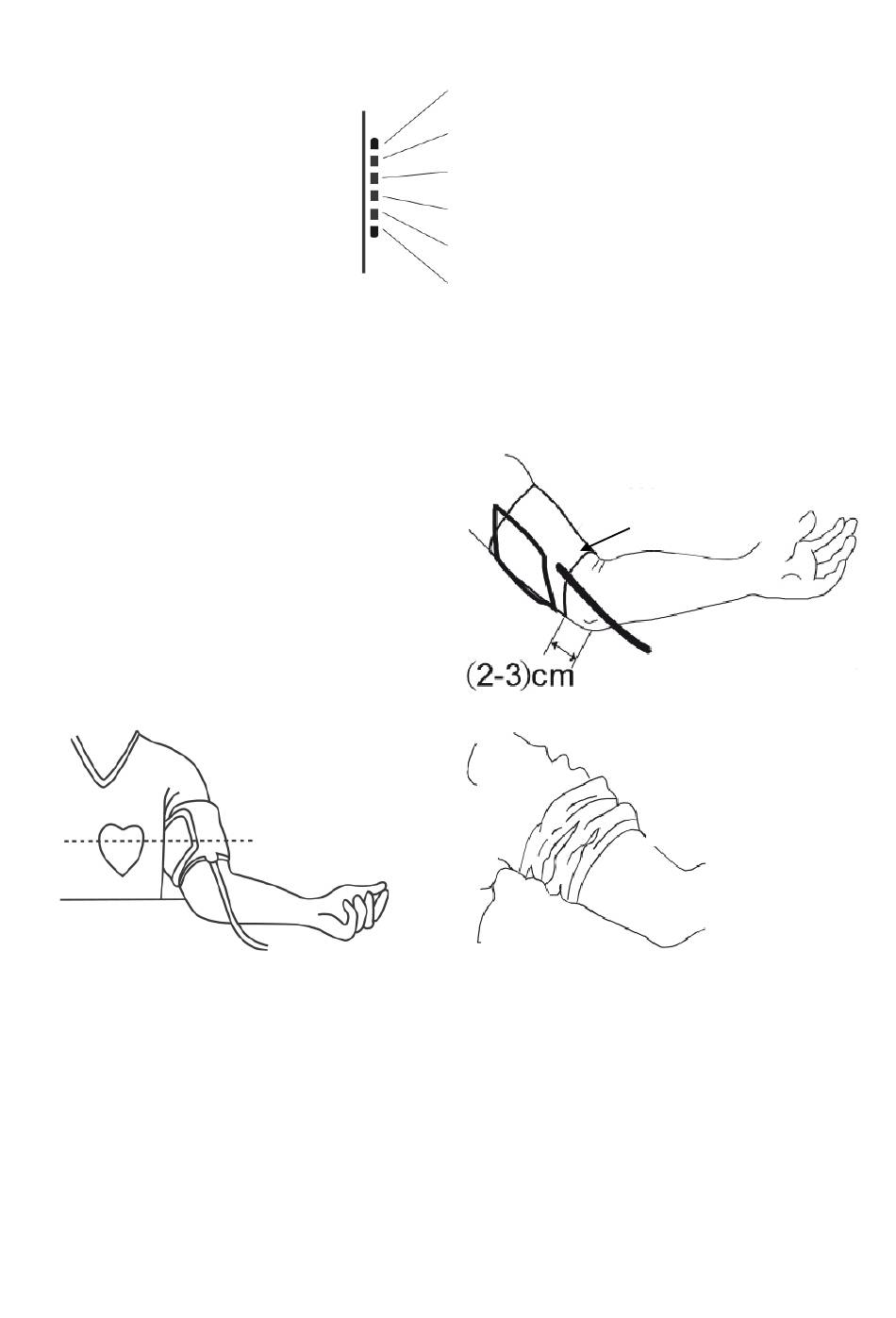 (2-3)cm