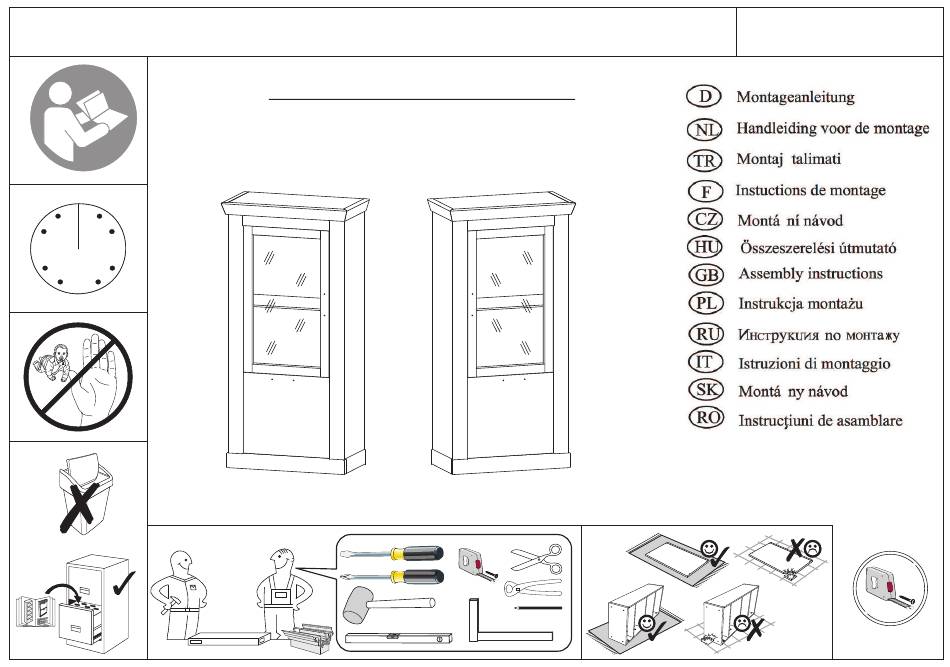 D Montageanleitung
NL Handleiding voor de montage
TR Montaj talimati
F Instuctions de montage
CZ Montá ní návod
HU Összeszerelési útmutató
GB Assembly instructions
PL Instrukcja montażu
RU Инструкция по монтажу
IT Istruzioni di montaggio
SK Montá ny návod
RO Instrucţiuni de asamblare