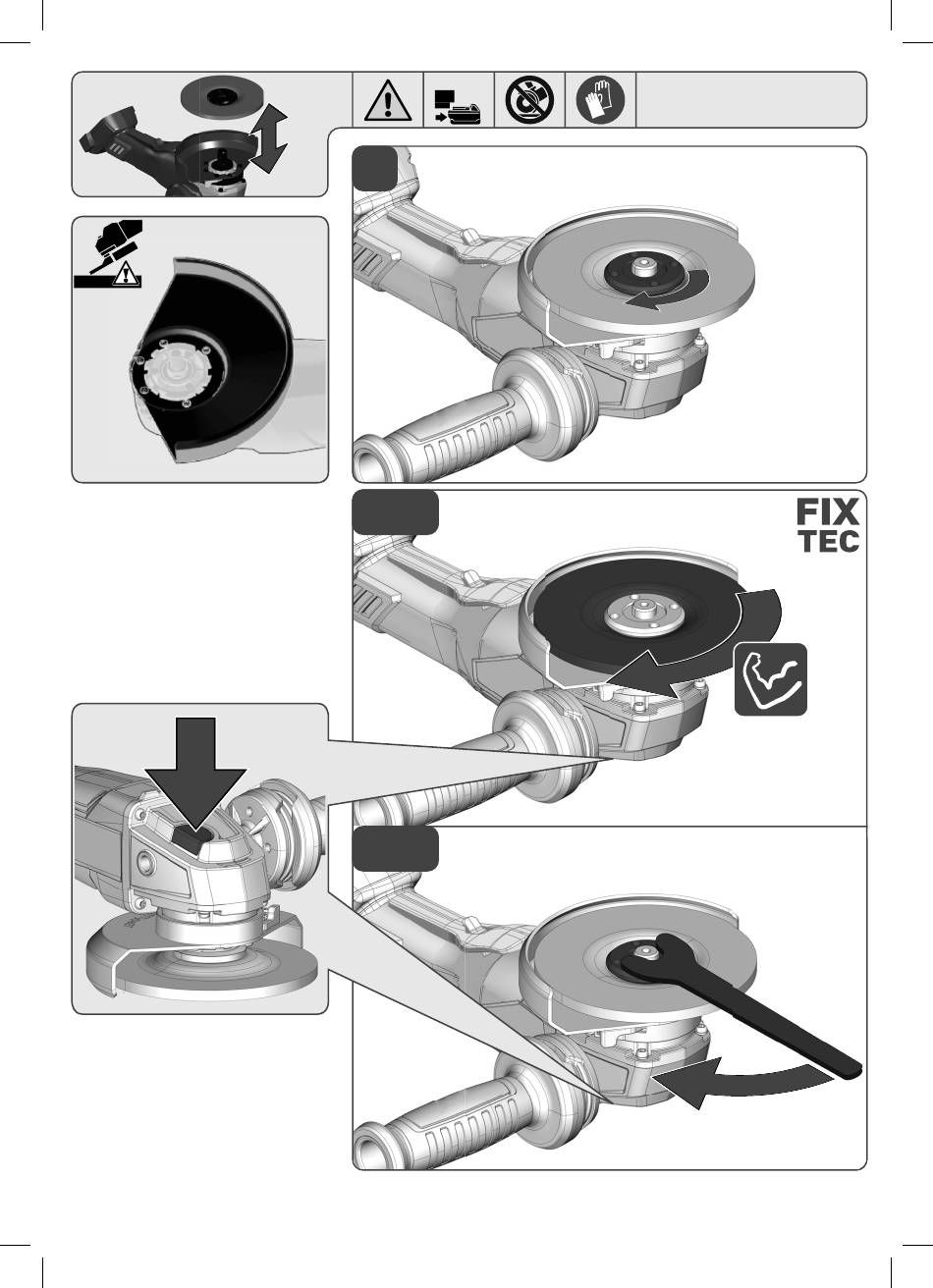 FIX
TEC