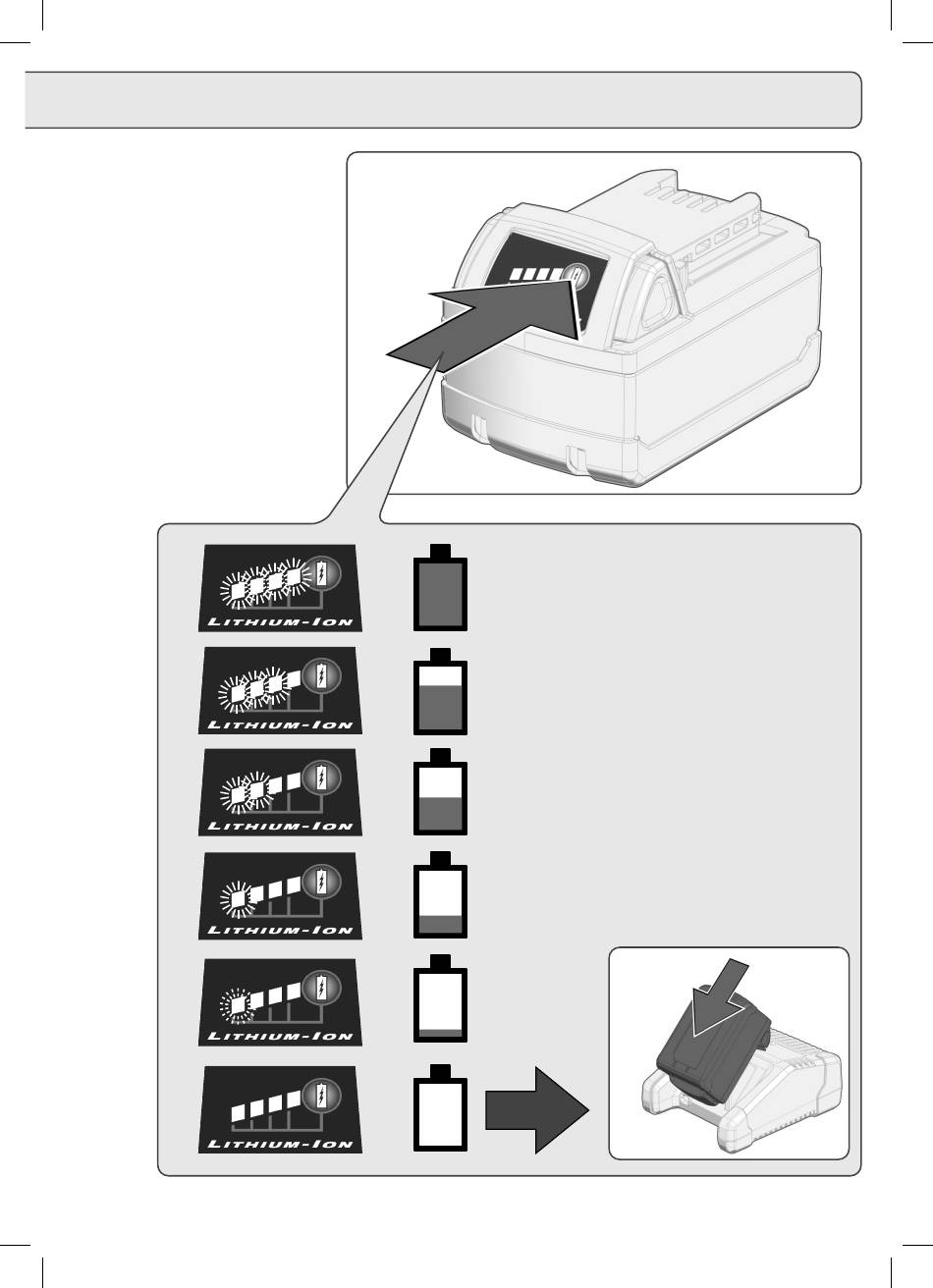 LITHIUM-ION

LITHIUM-ION

LITHIUM-ION

LITHIUM-ION

LITHIUM-ION

LITHIUM-ION