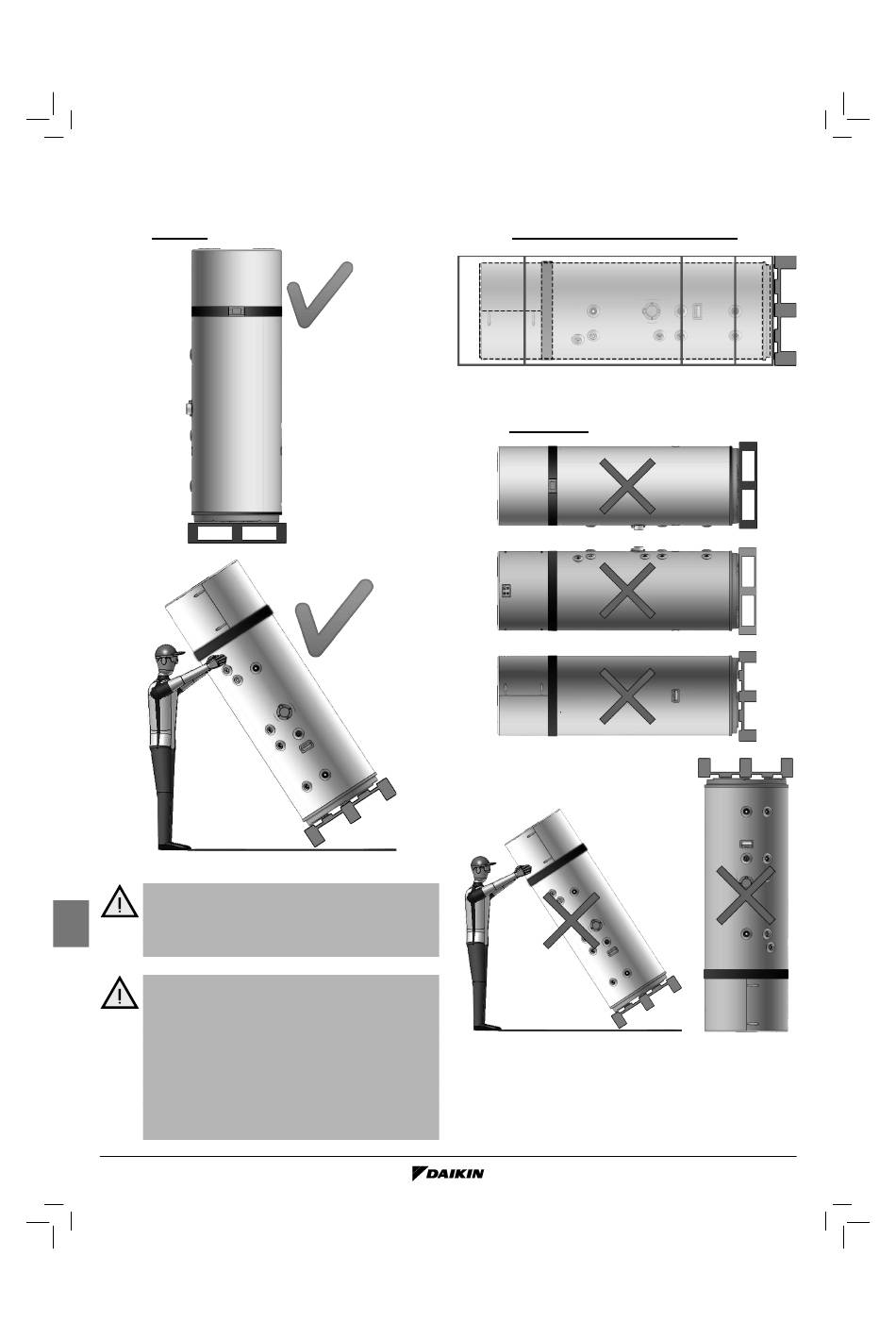 DAIKIN