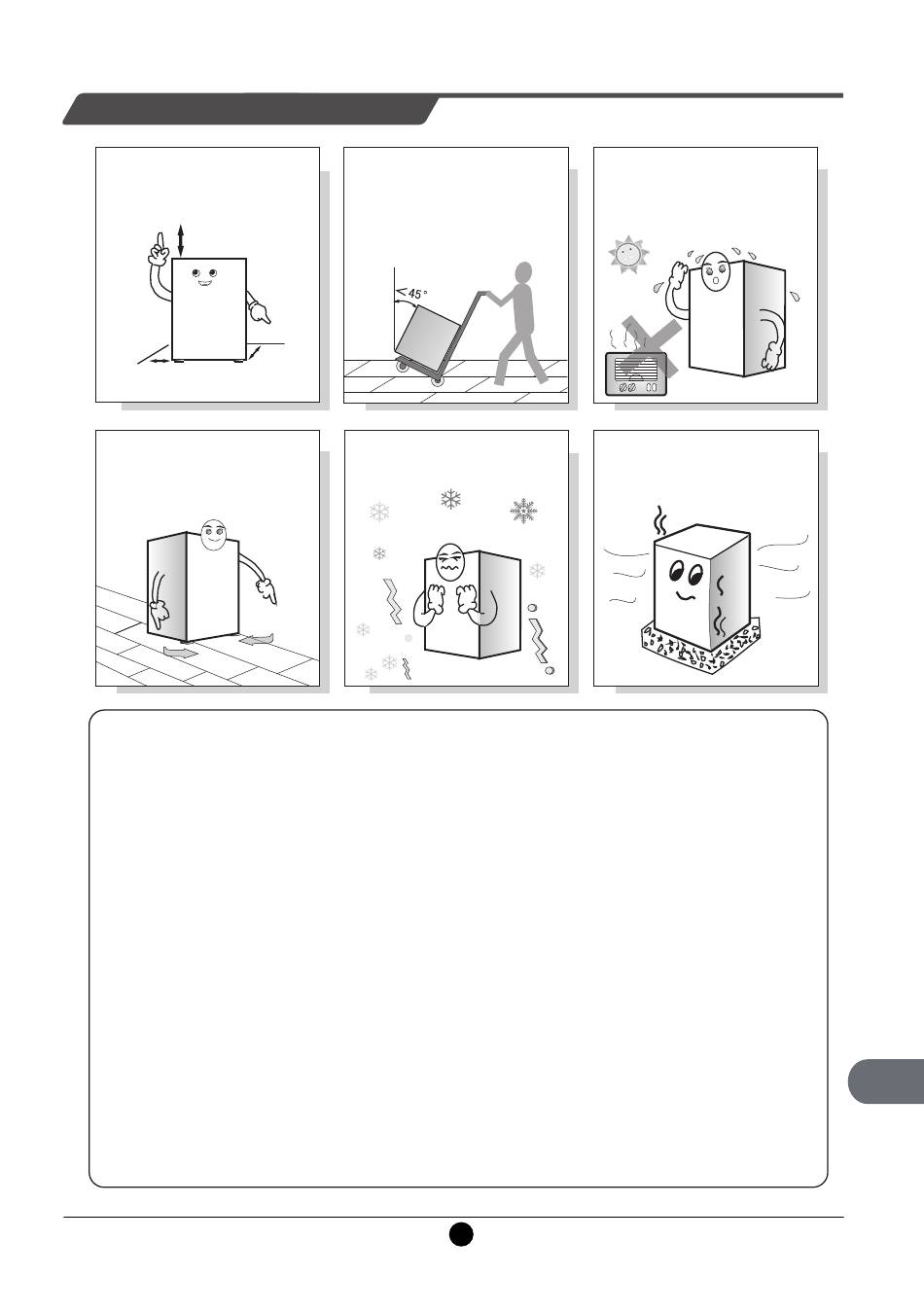 45°