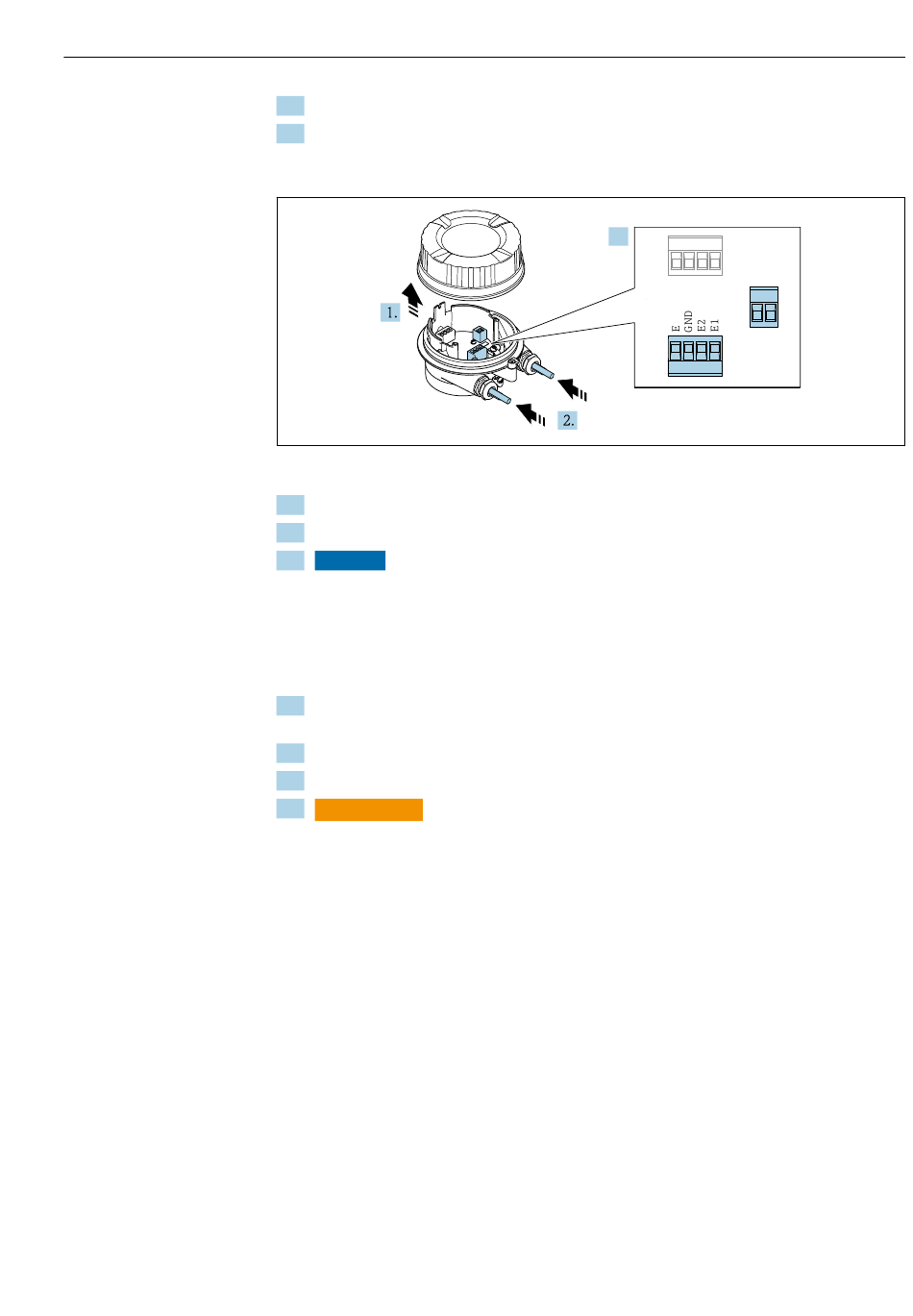 1.

2.

E
GND
E2
E1