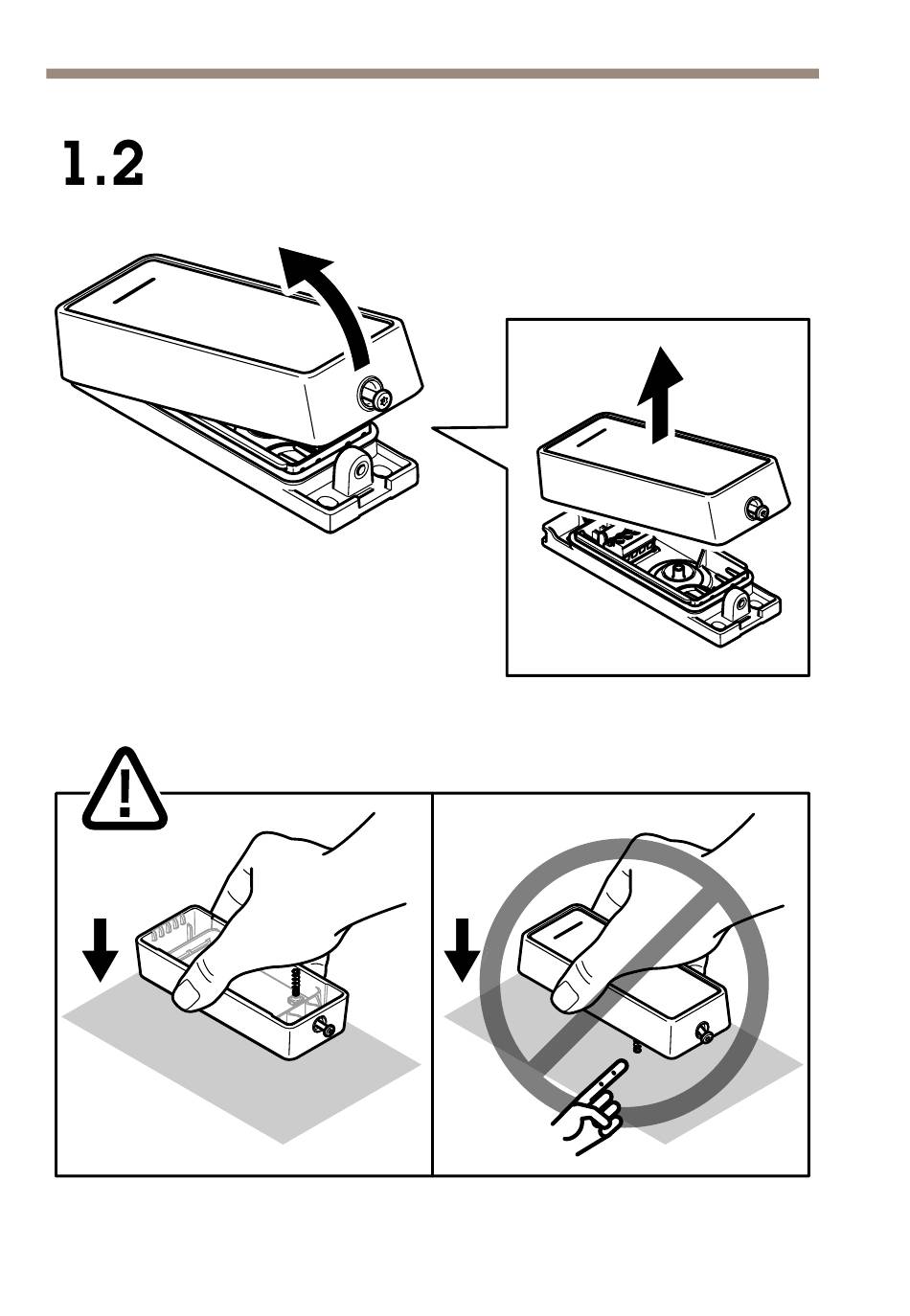 1.2