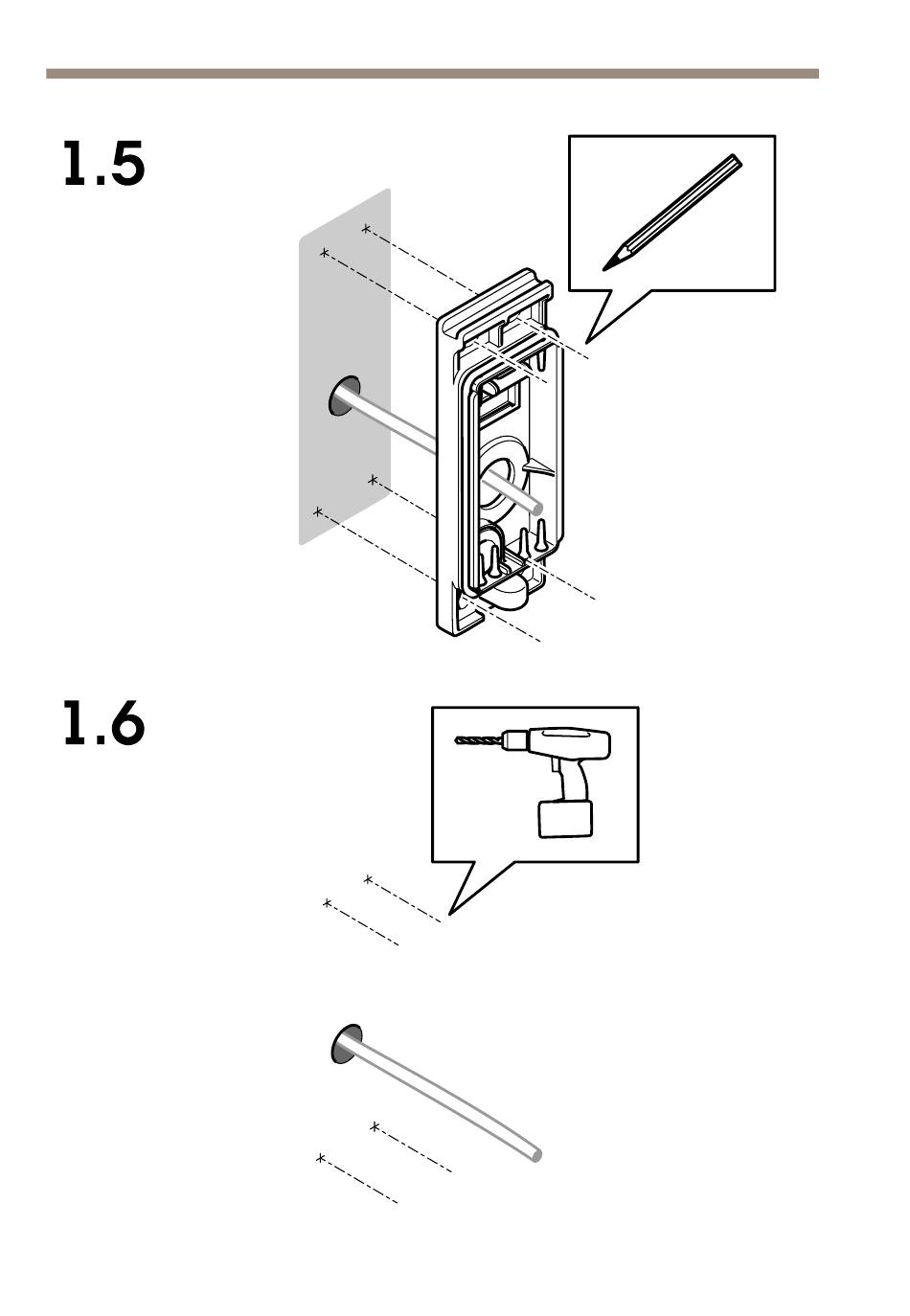 1.5

1.6