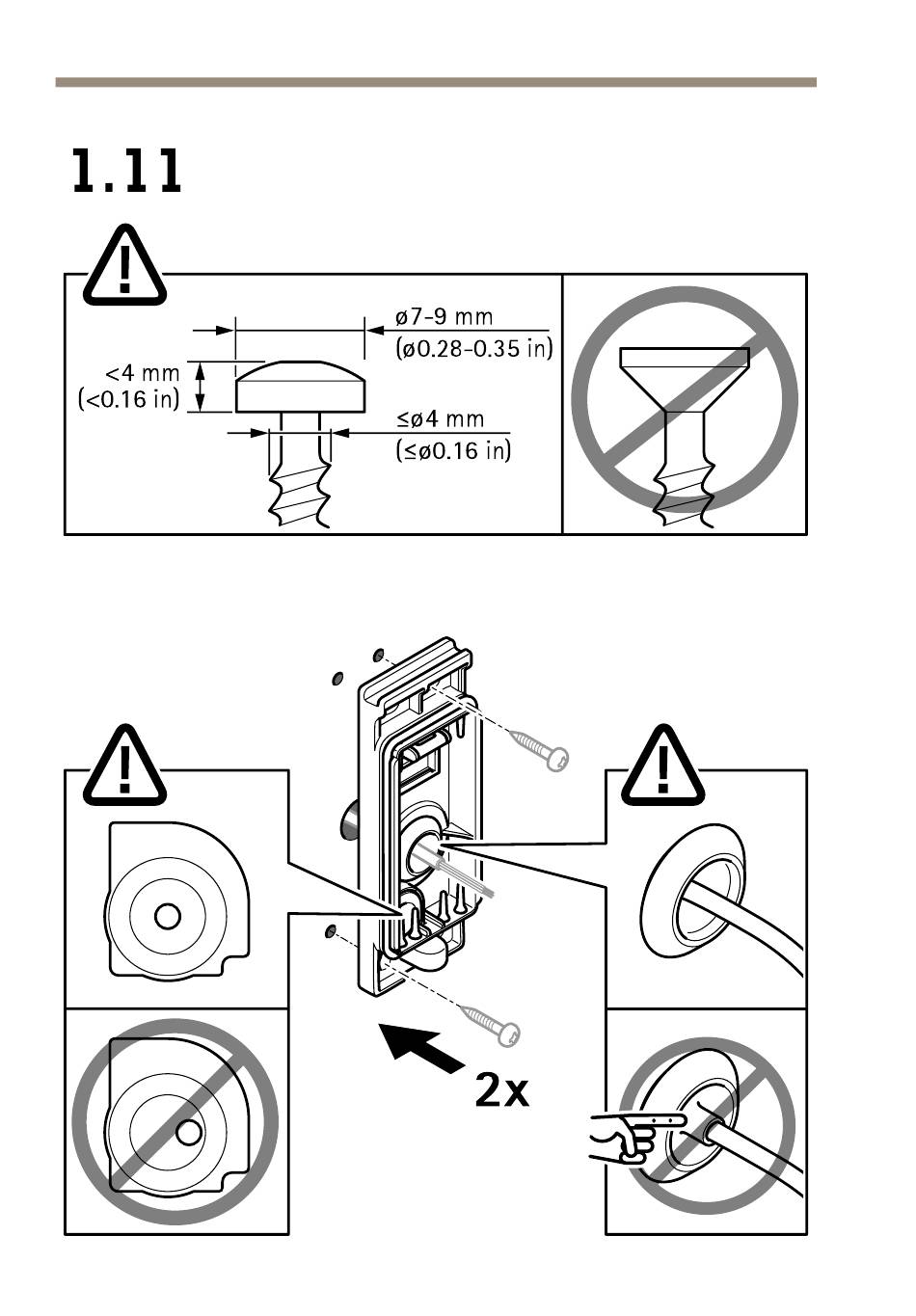 1.11

ø7-9 mm
(ø0.28-0.35 in)

<4 mm
(<0.16 in)

≤ø4 mm
(≤ø0.16 in)

2x