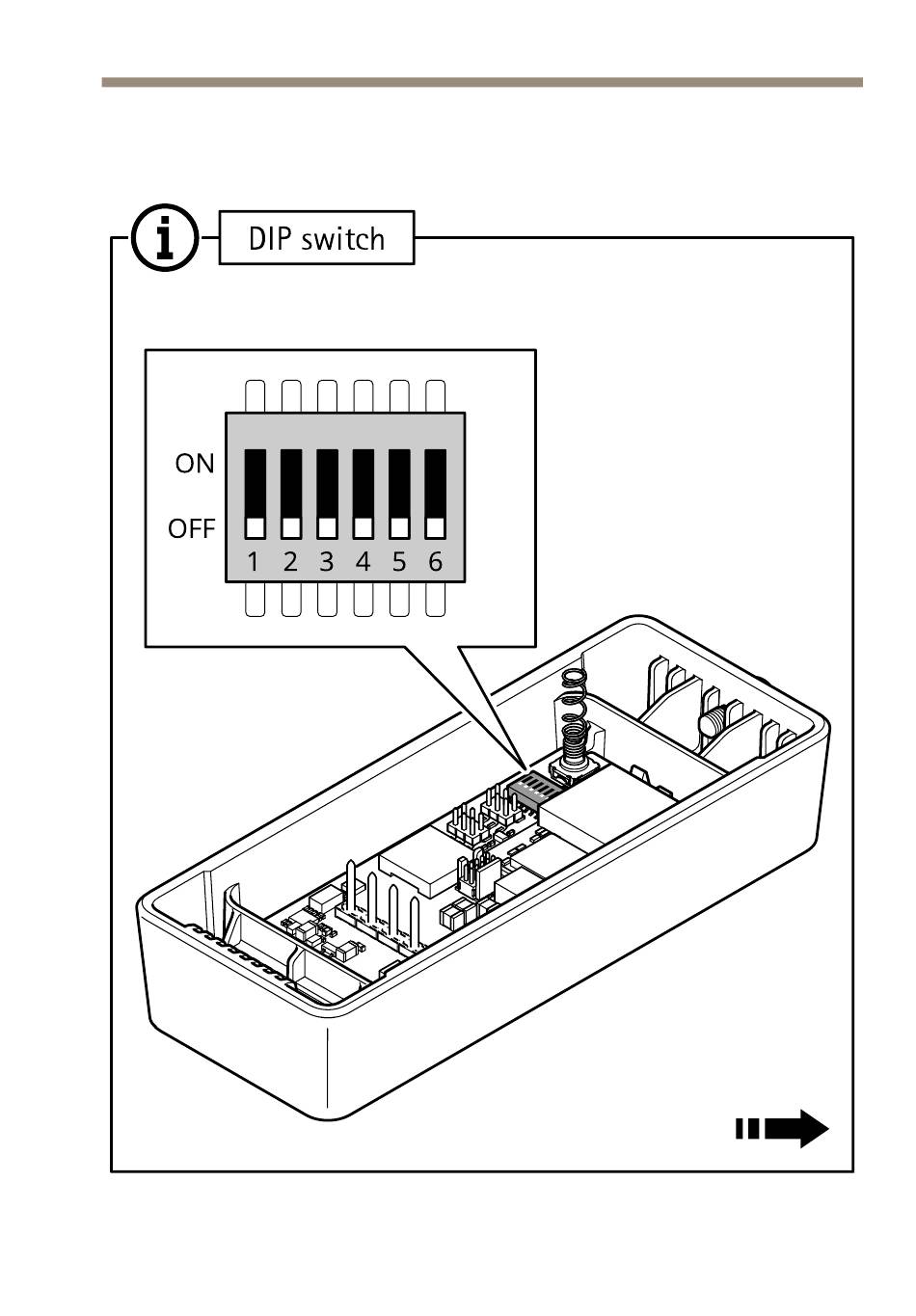 DIP switch

ON
OFF
1 2 3 4 5 6