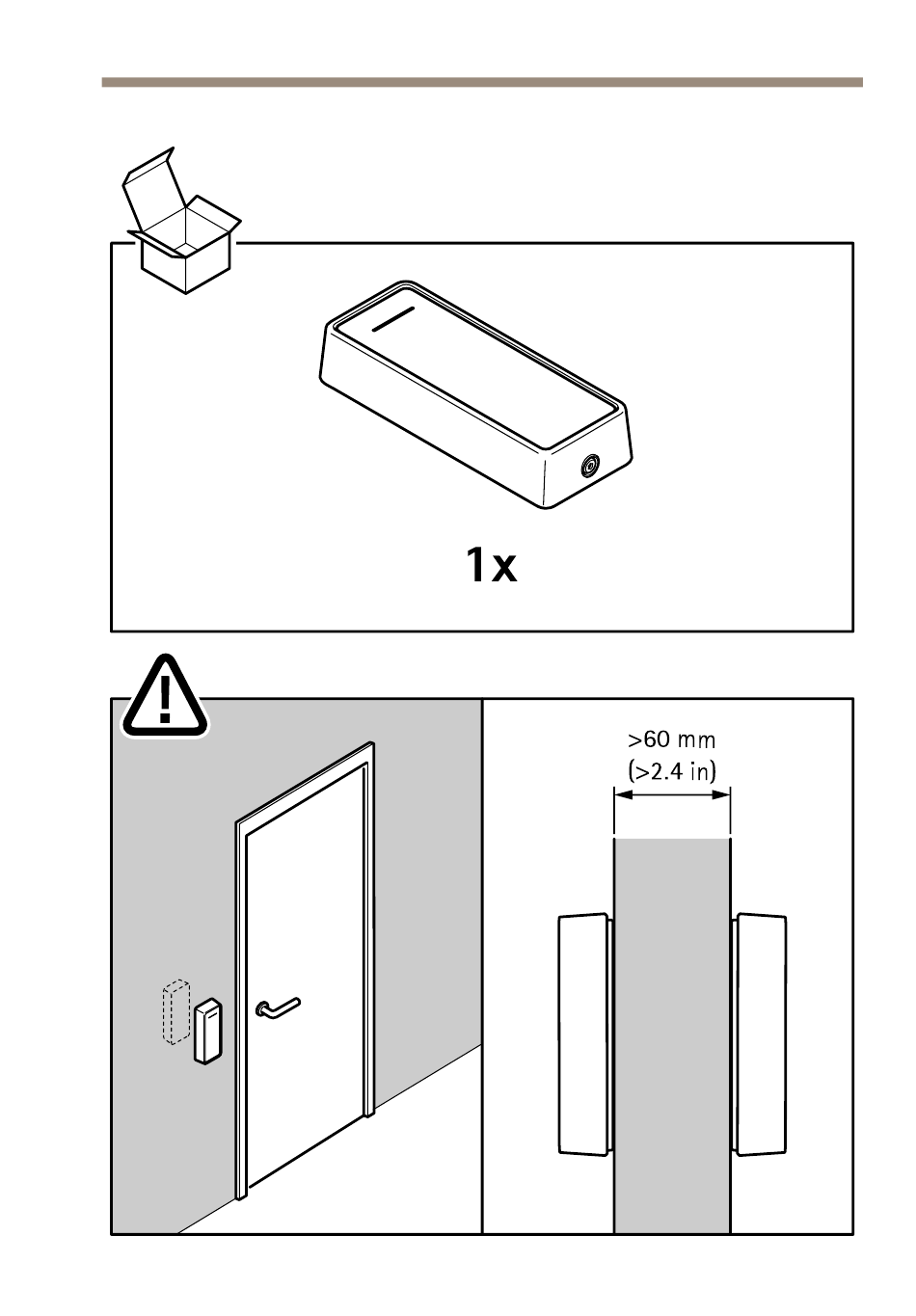 1x

>60 mm
(>2.4 in)