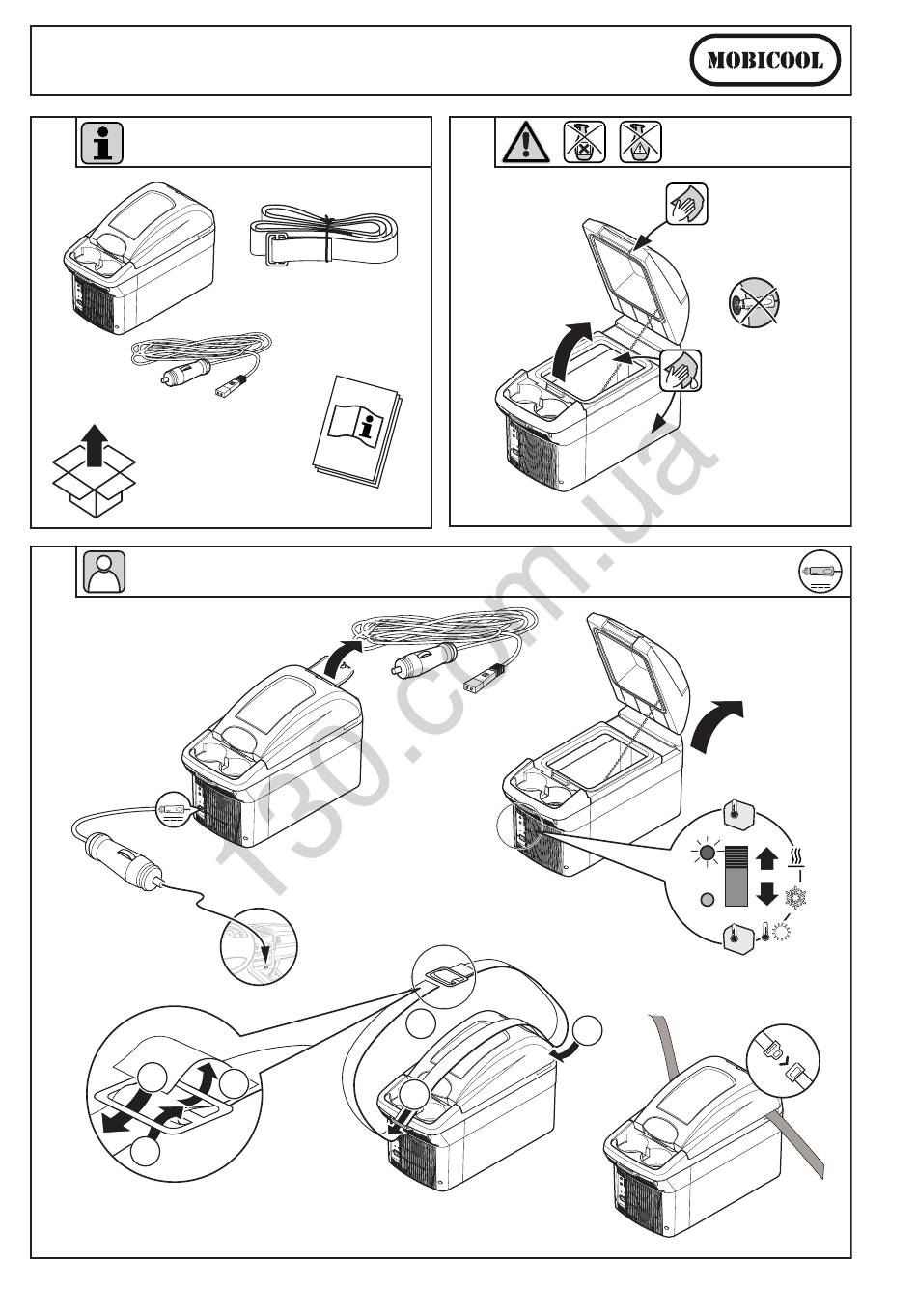 MOBICOOL

130.com.ua