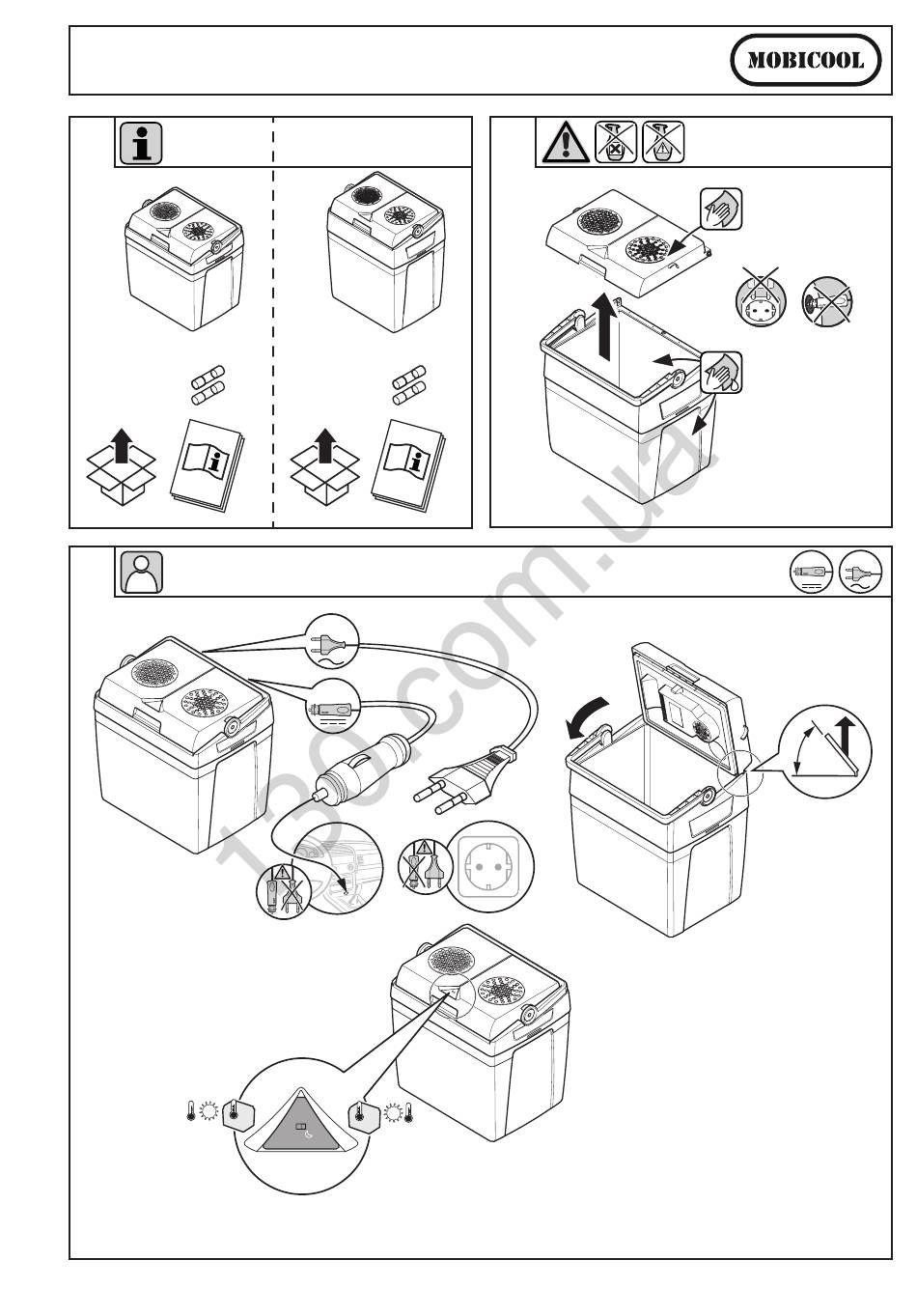 MOBICOOL

130.com.ua