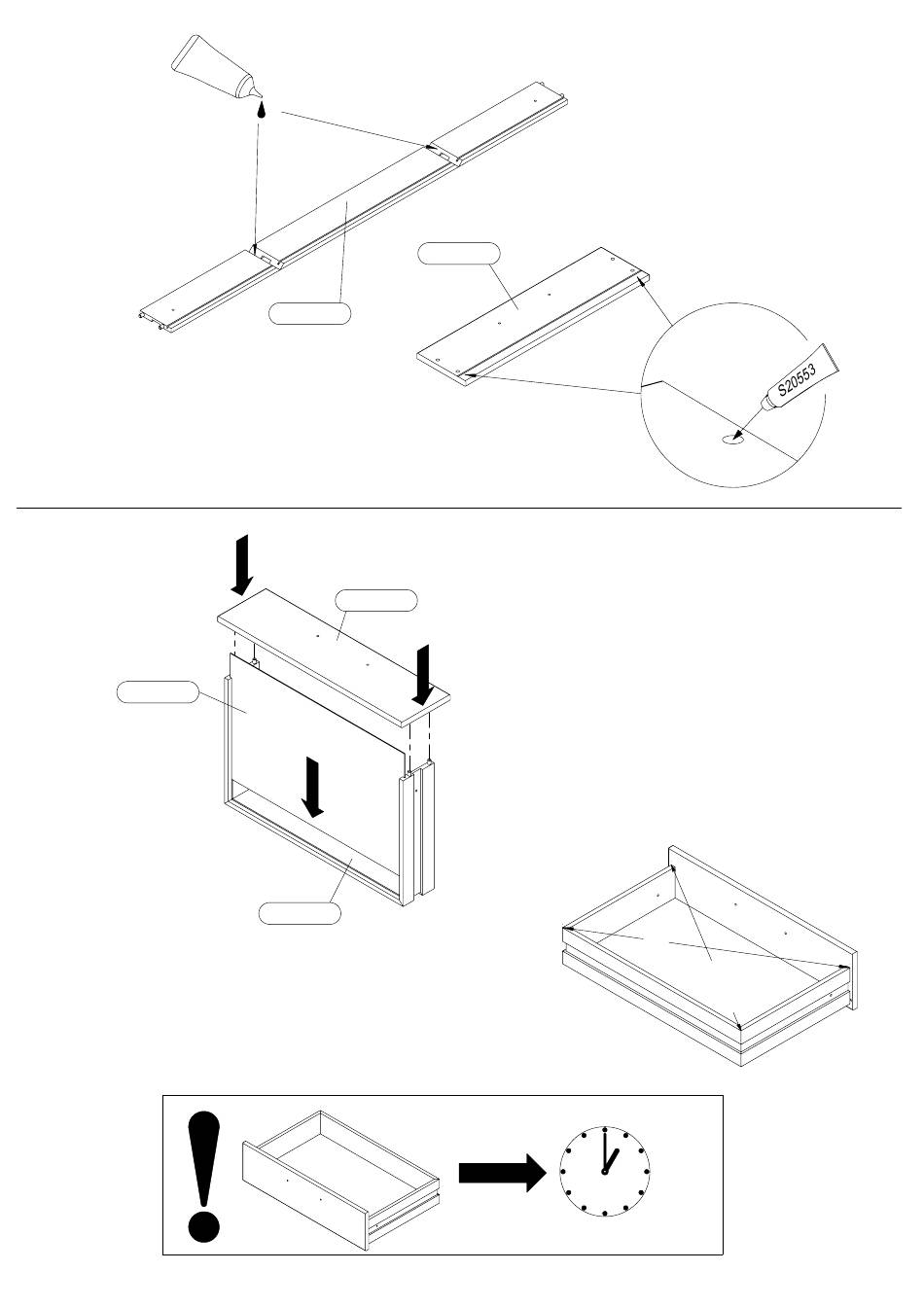 S20553