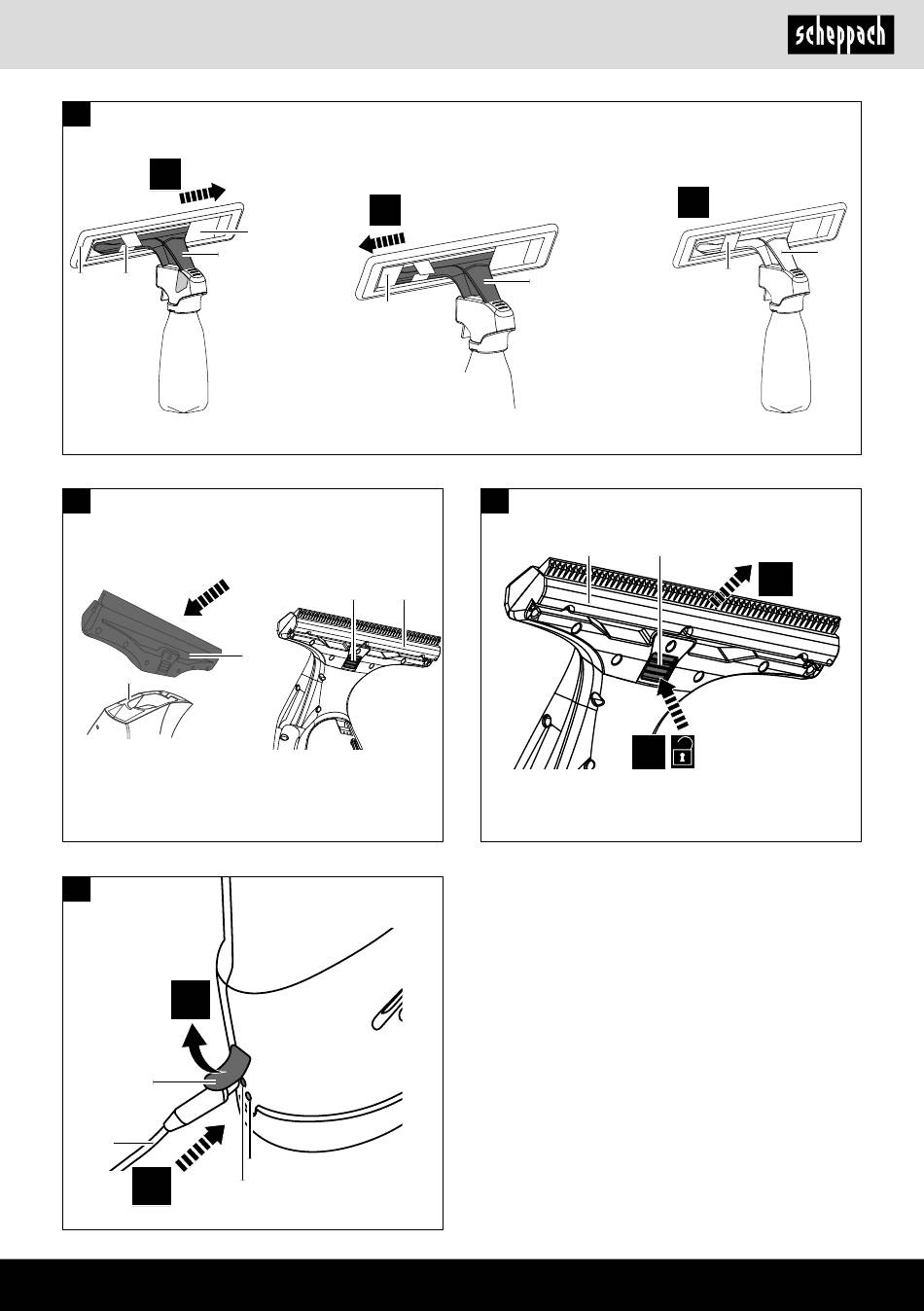 scheppach