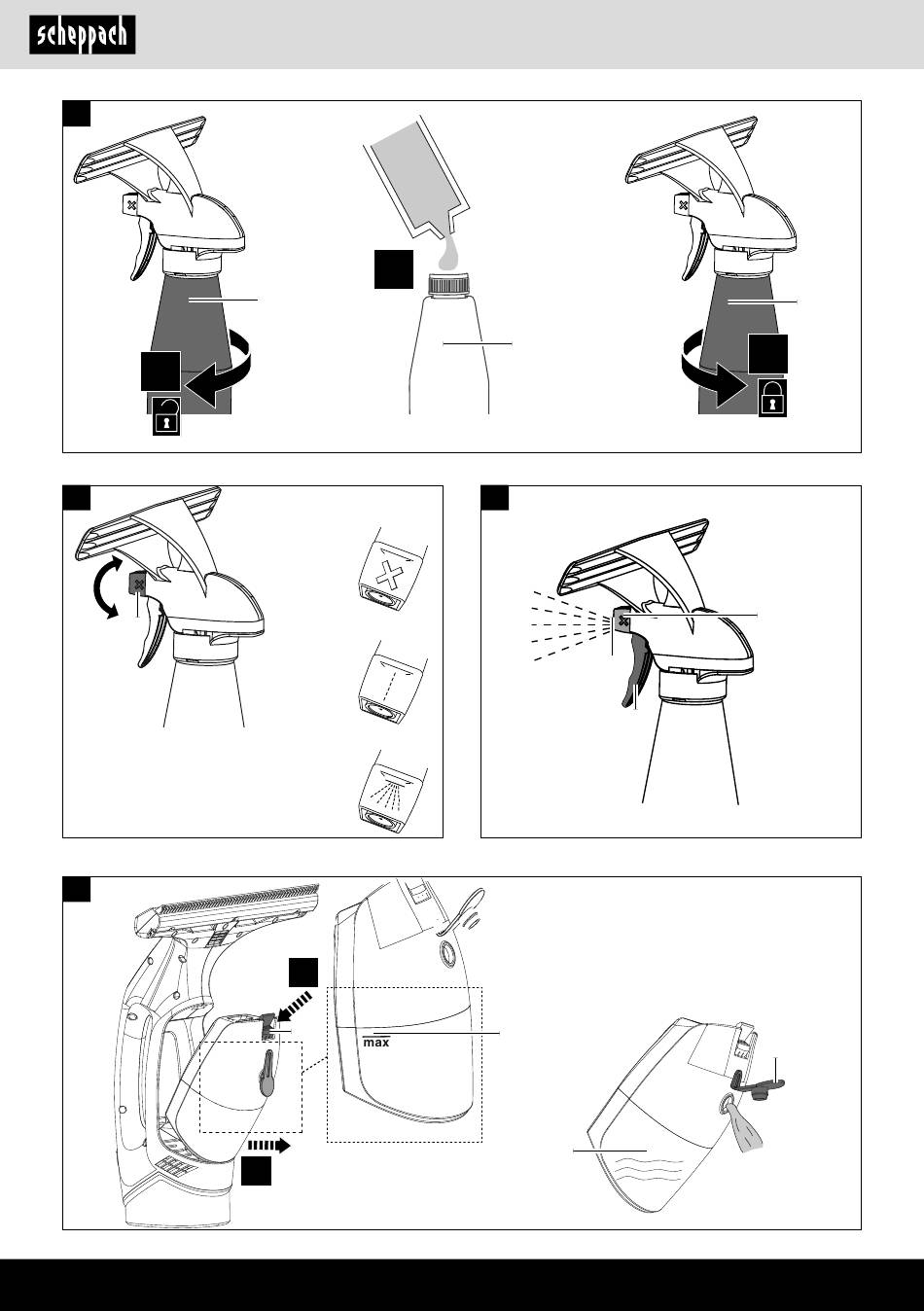 scheppach

max