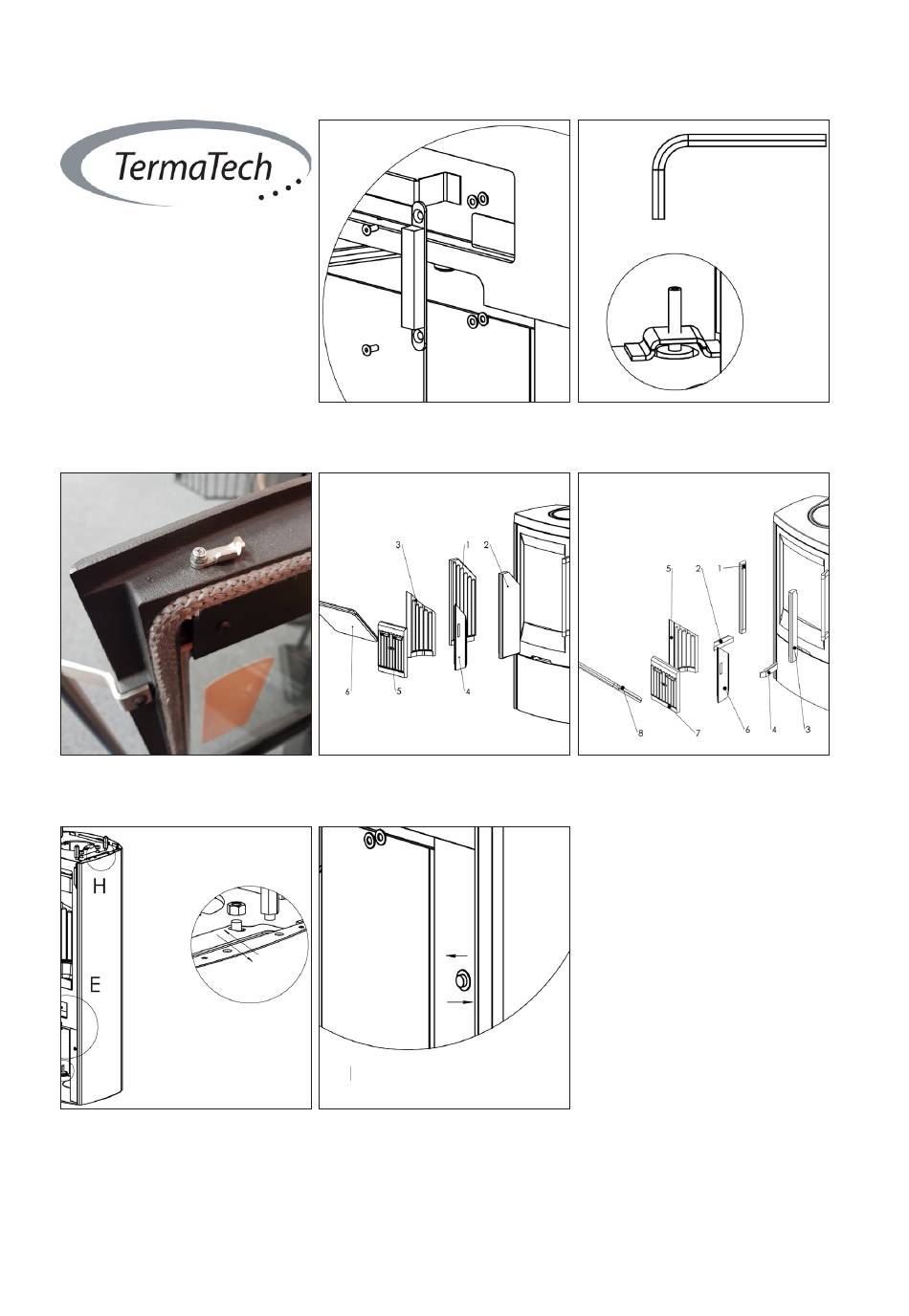 TermaTech

3
1
2
6
5
4

5
2
1
8
7
6
4
3

H
E